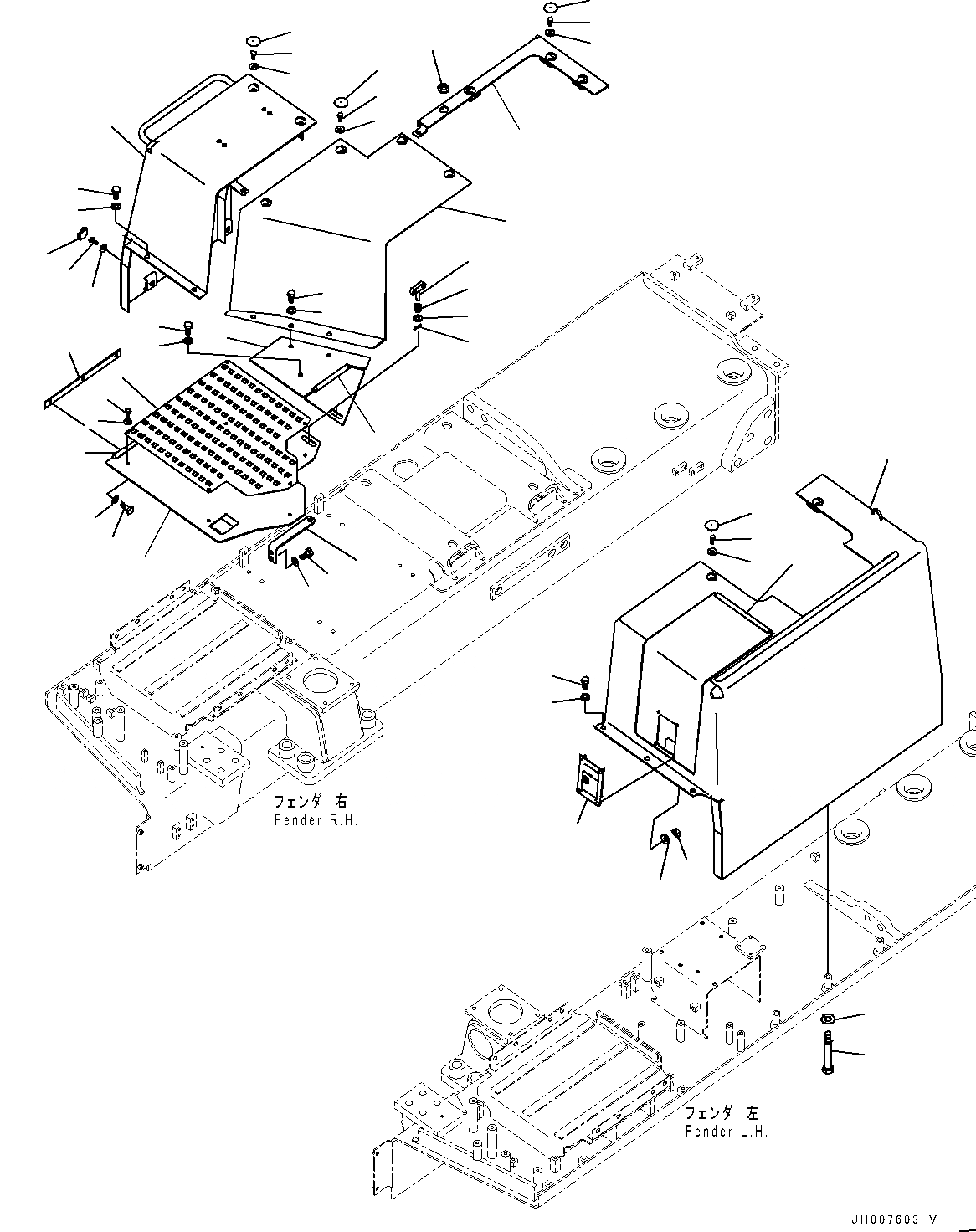 フェンダ 右
Fender R.H.

フェンダ 左
Fender L.H.

JH007603-V