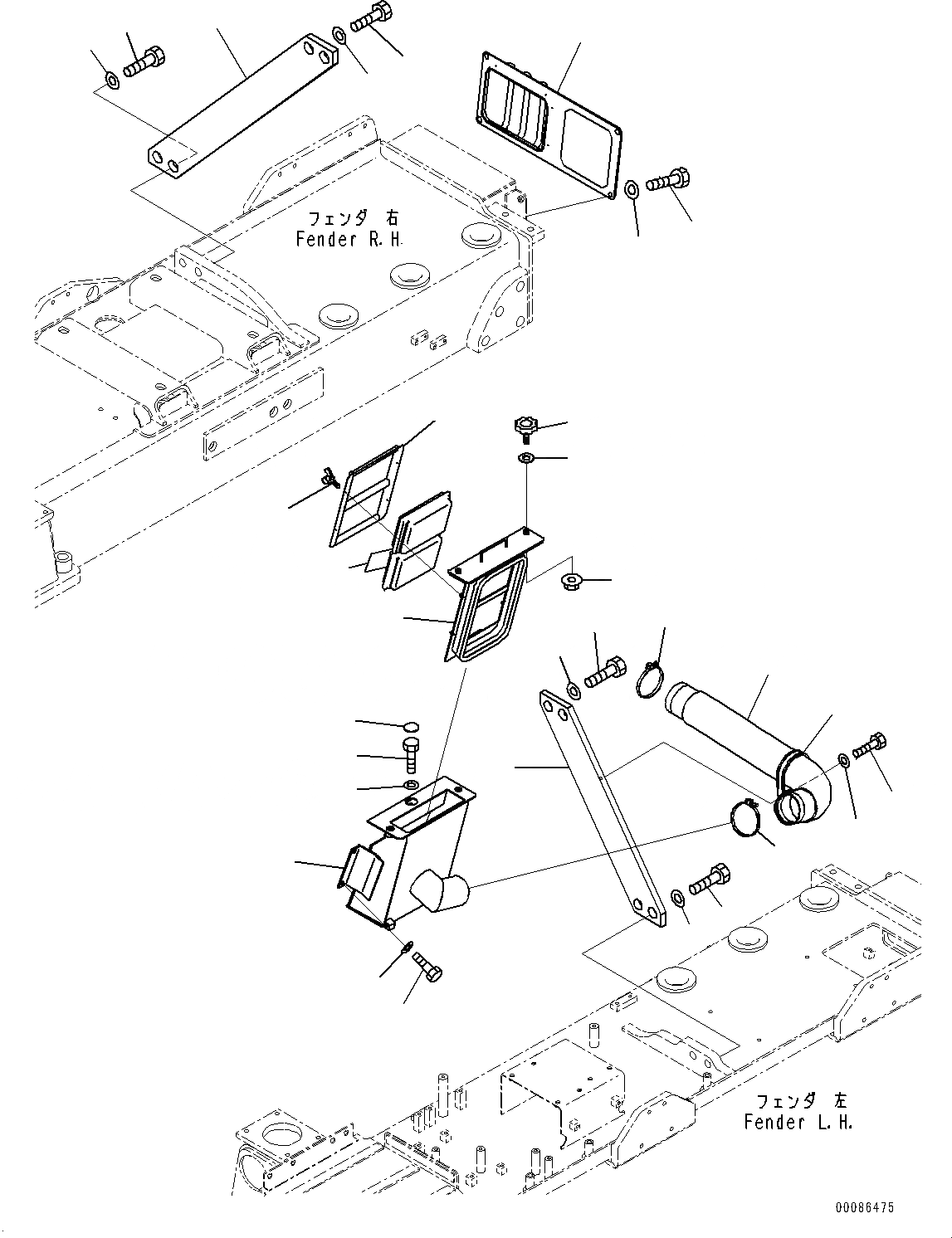 フェンダ 右
Fender R.H.

フェンダ 左
Fender L.H.

00086475