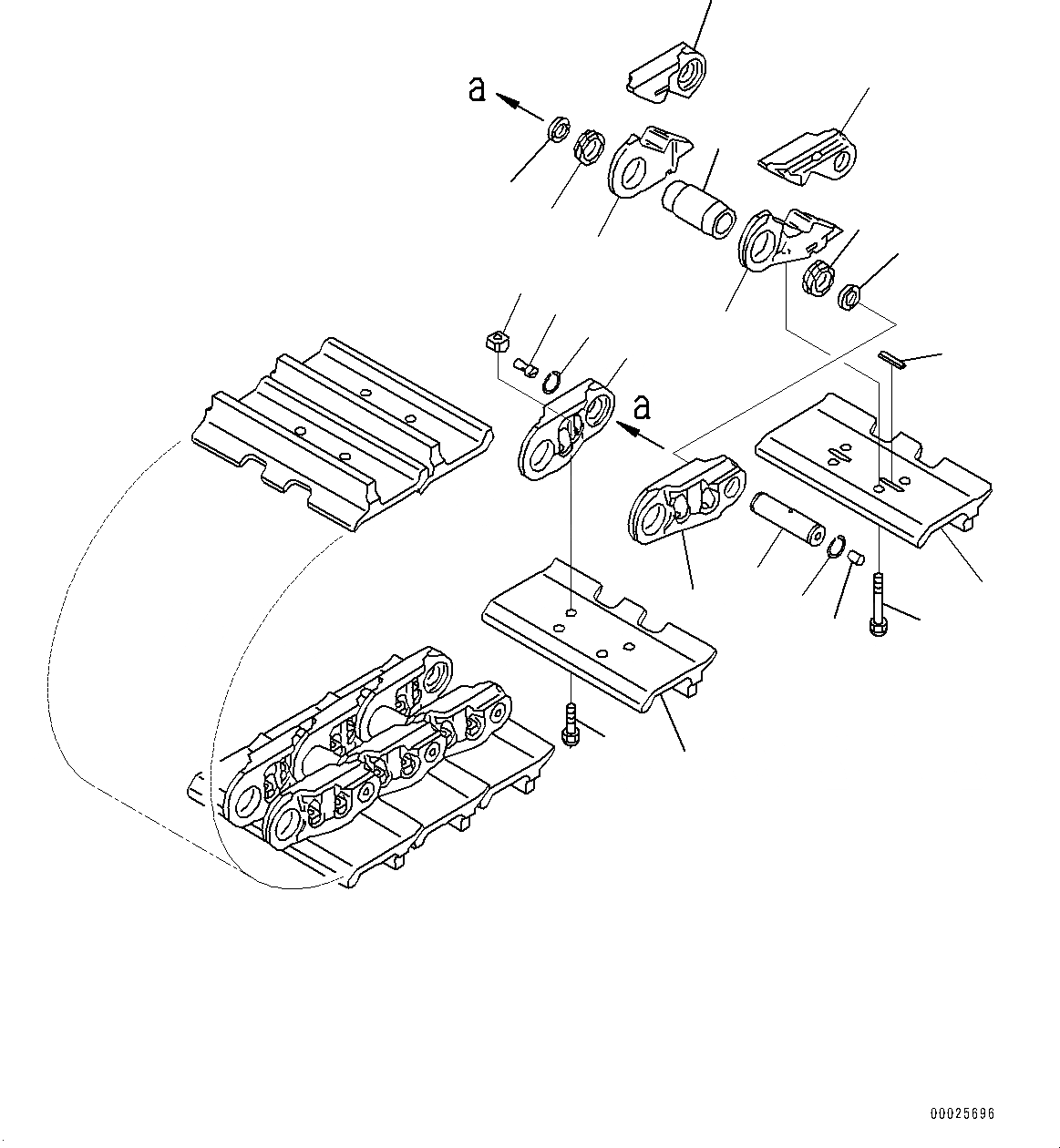 a

a

00025696