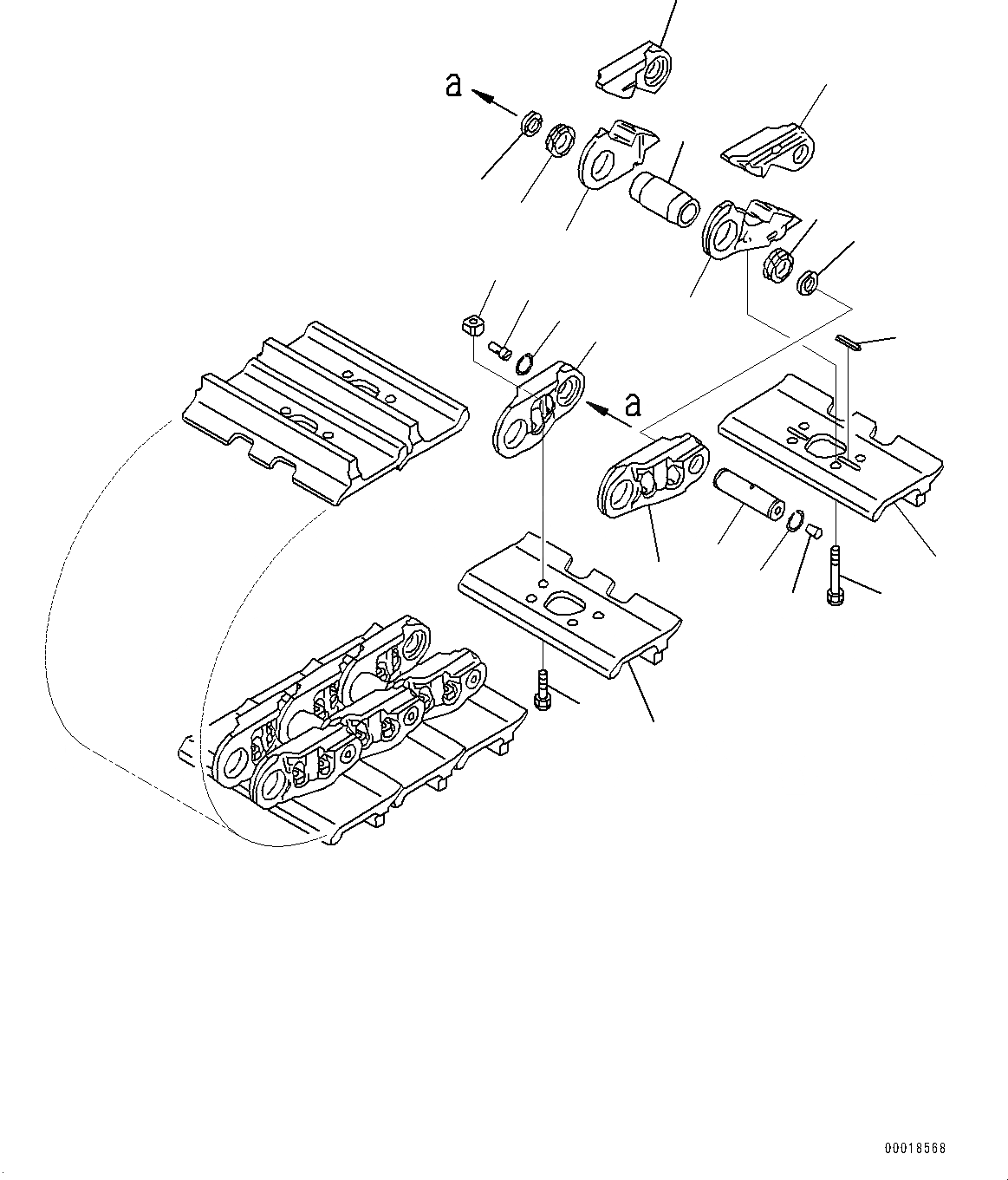 a

a

00018568