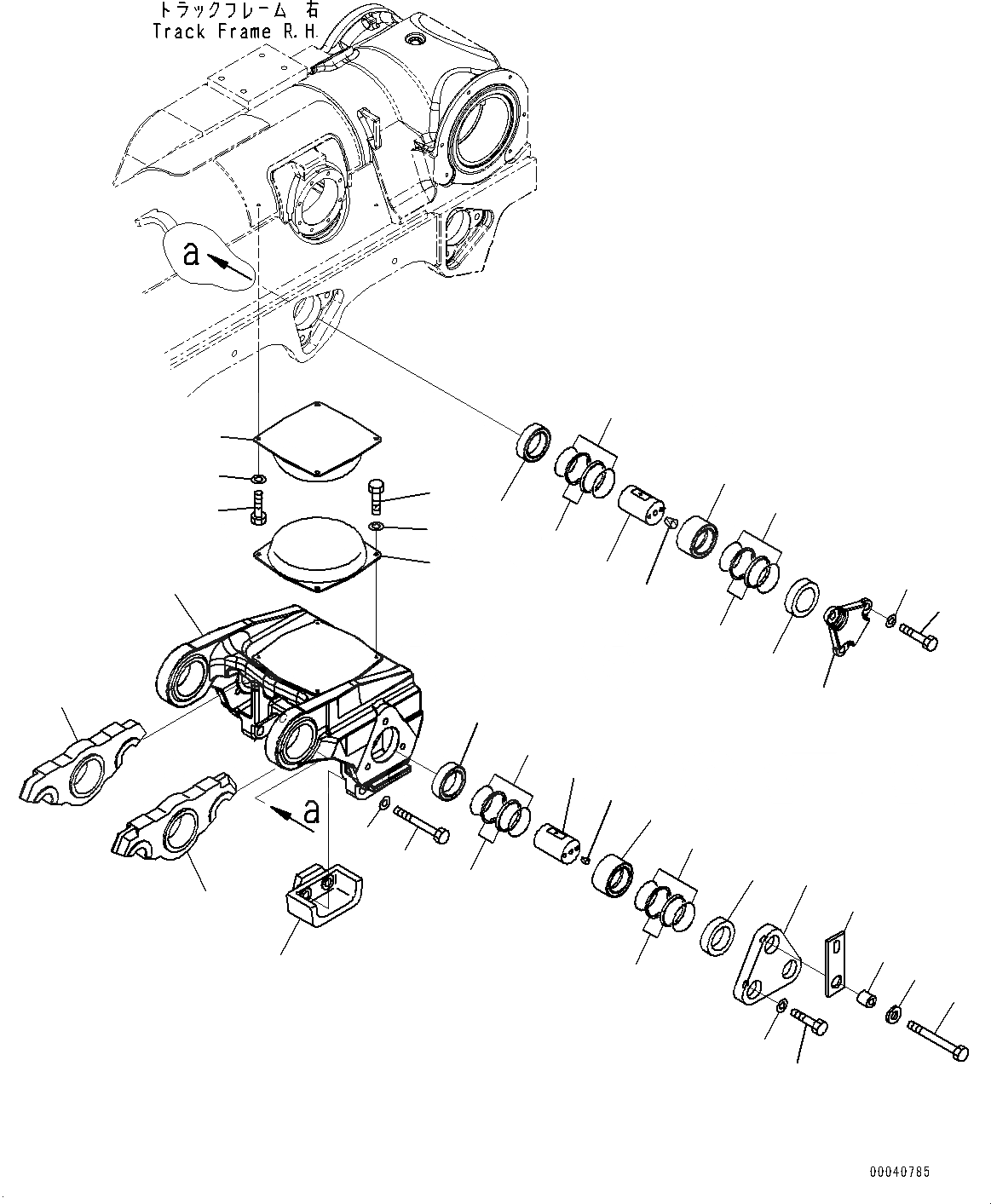 トラックフレーム 右
Track Frame R.H.

a

a

00040785