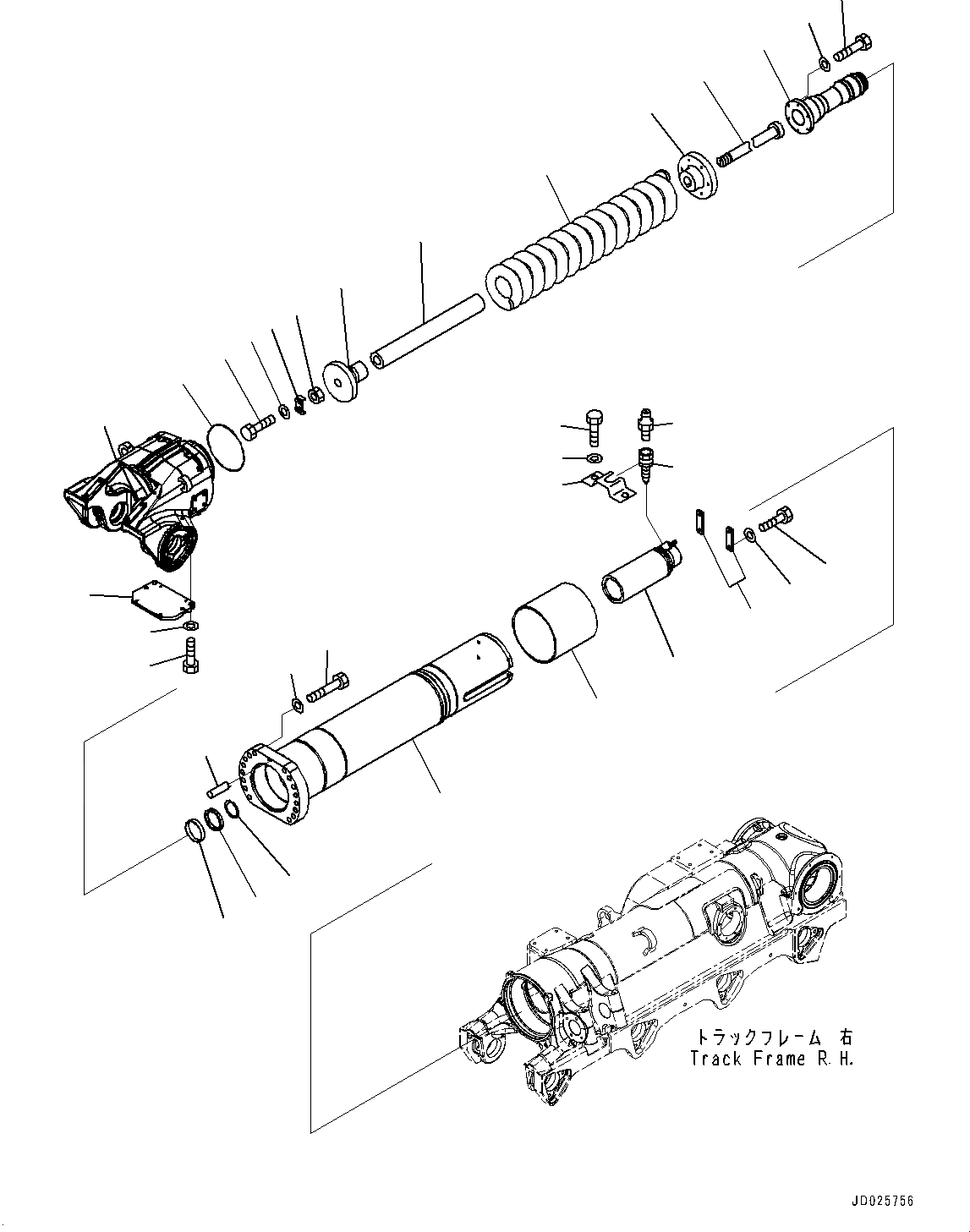 トラックフレーム 右
Track Frame R.H.

JD025756