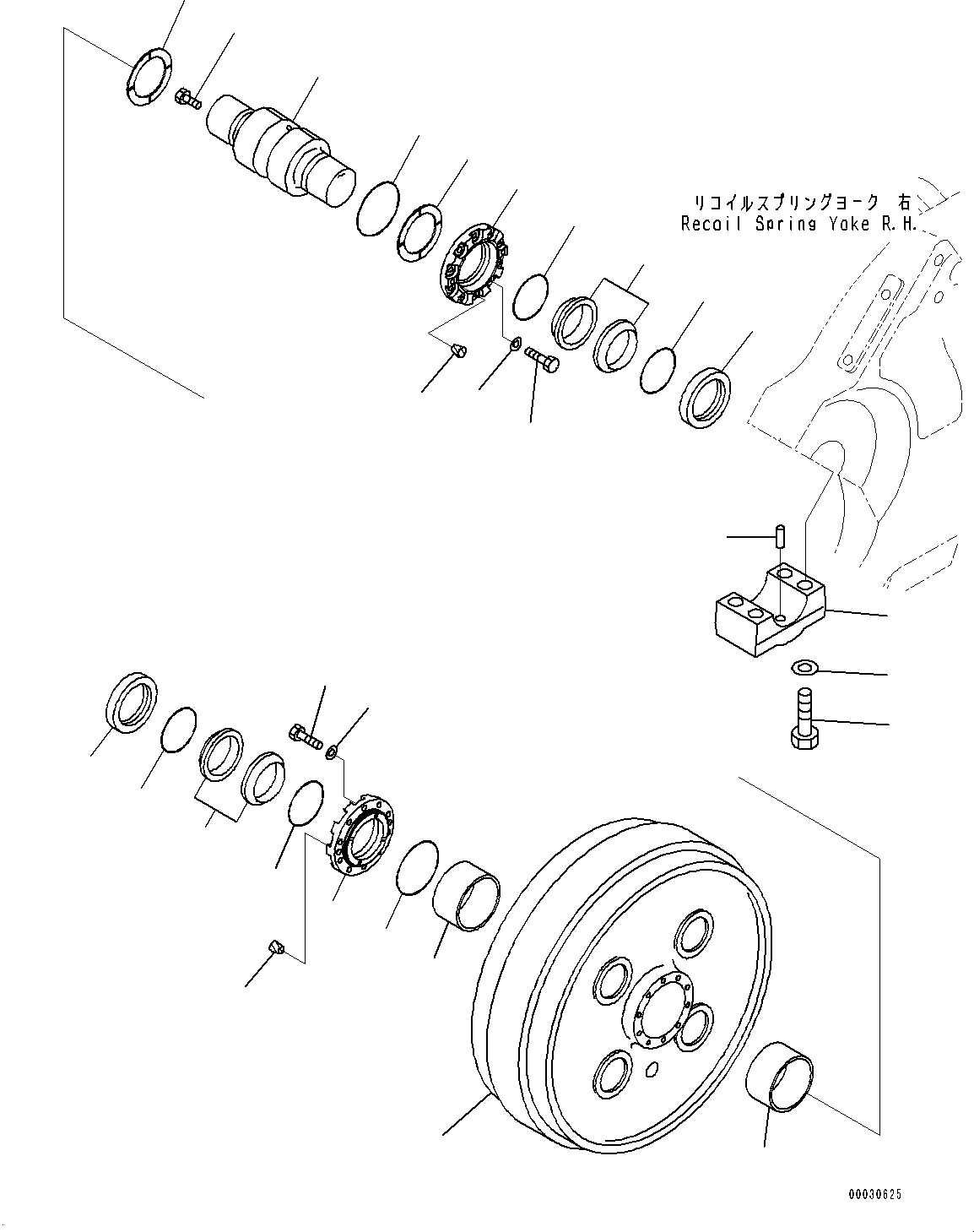 リコイルスプリングヨーク 右
Recoil Spring Yoke R.H.

00030625