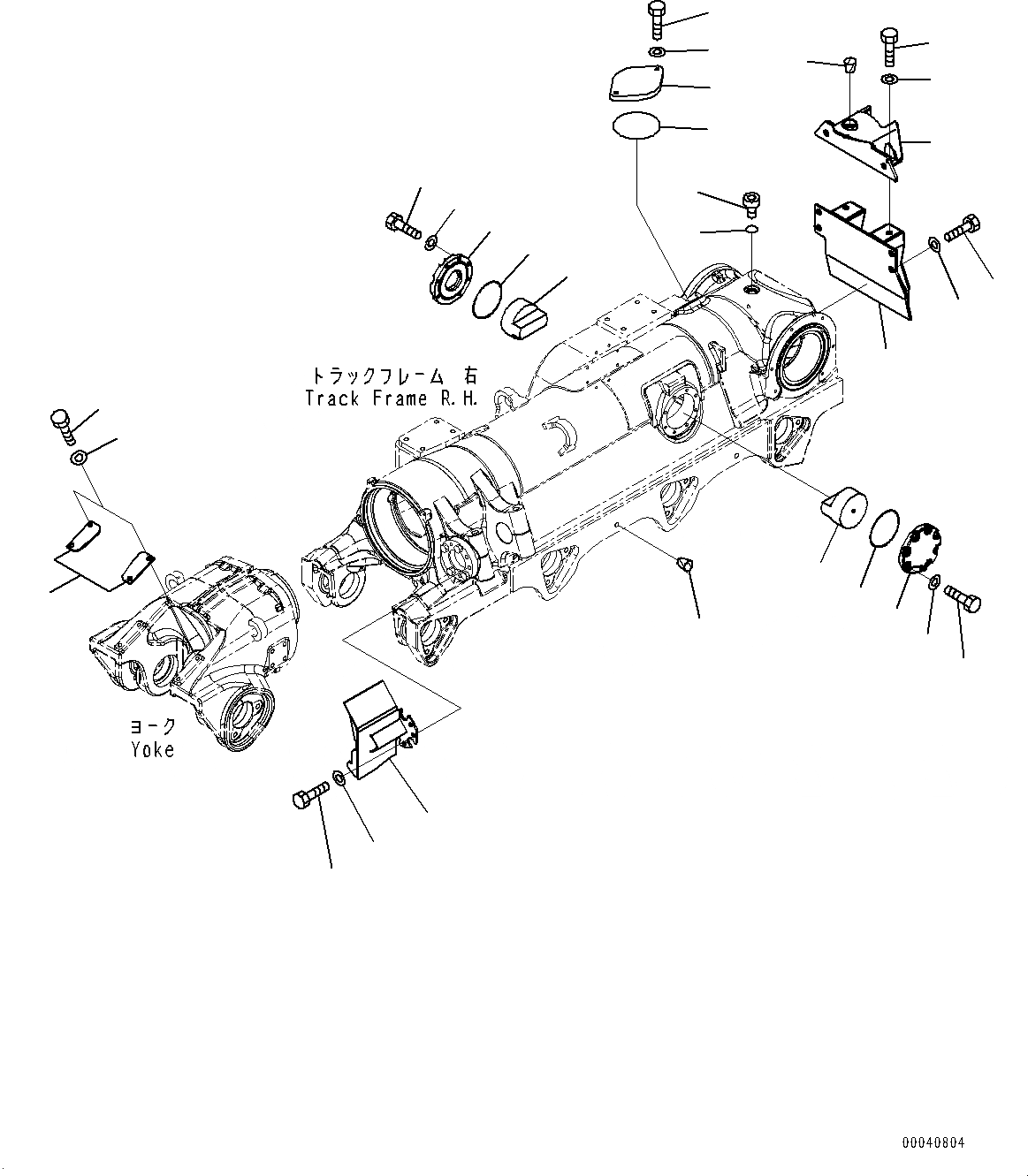 トラックフレーム 右
Track Frame R.H.

ヨーク
Yoke

00040804