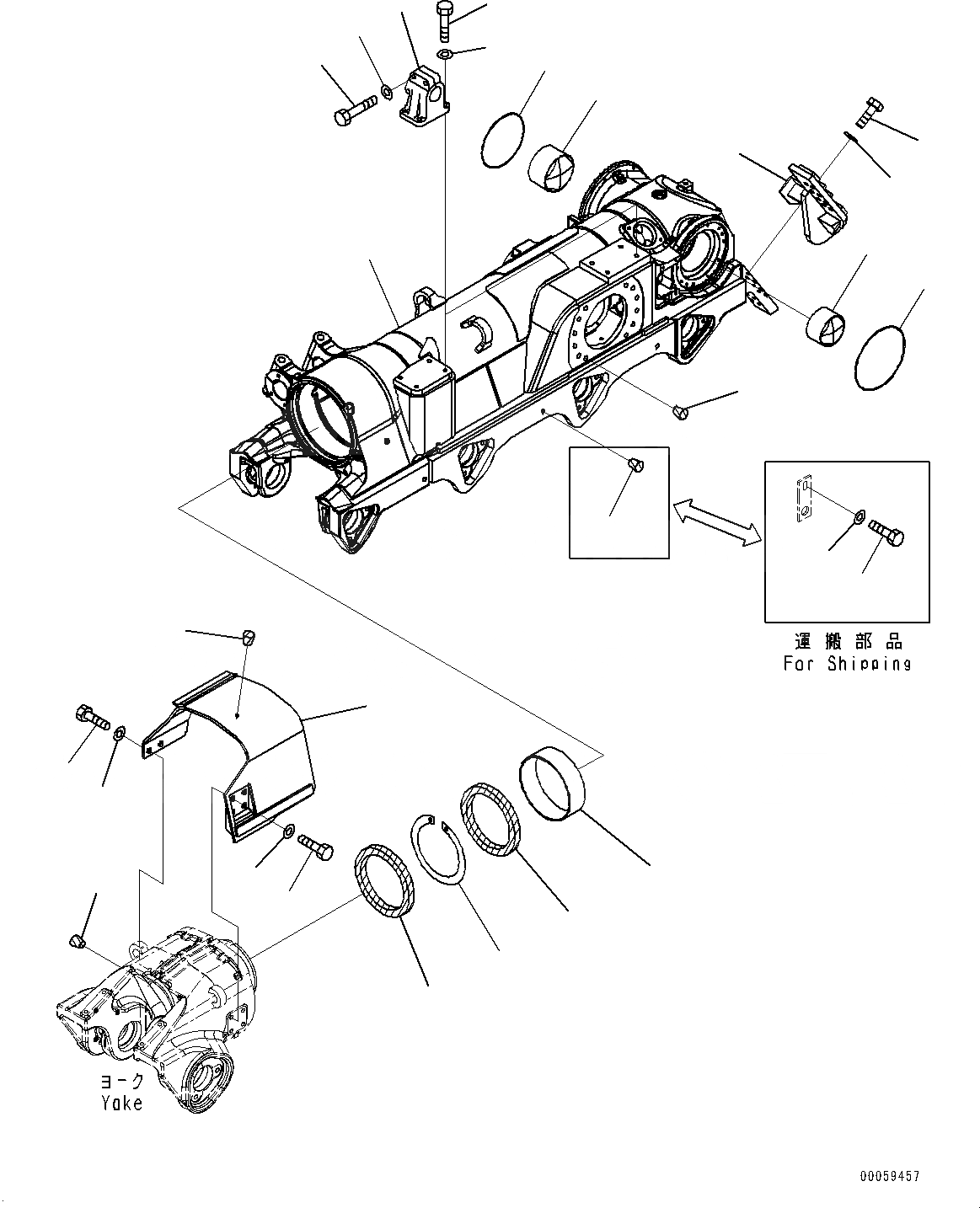 運搬部品
For Shipping

ヨーク
Yoke

00059457