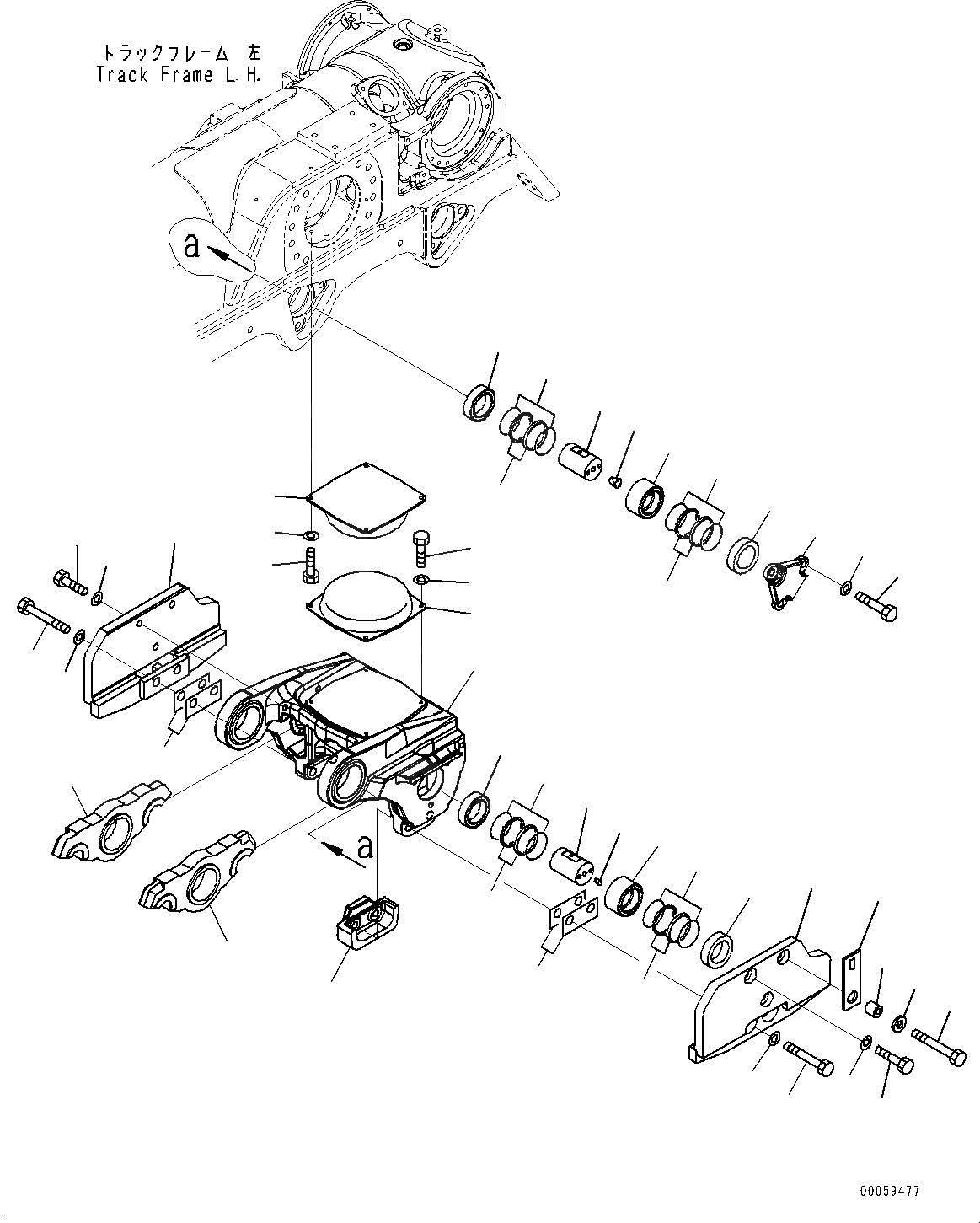 トラックフレーム 左
Track Frame L.H.

a

a

00059477