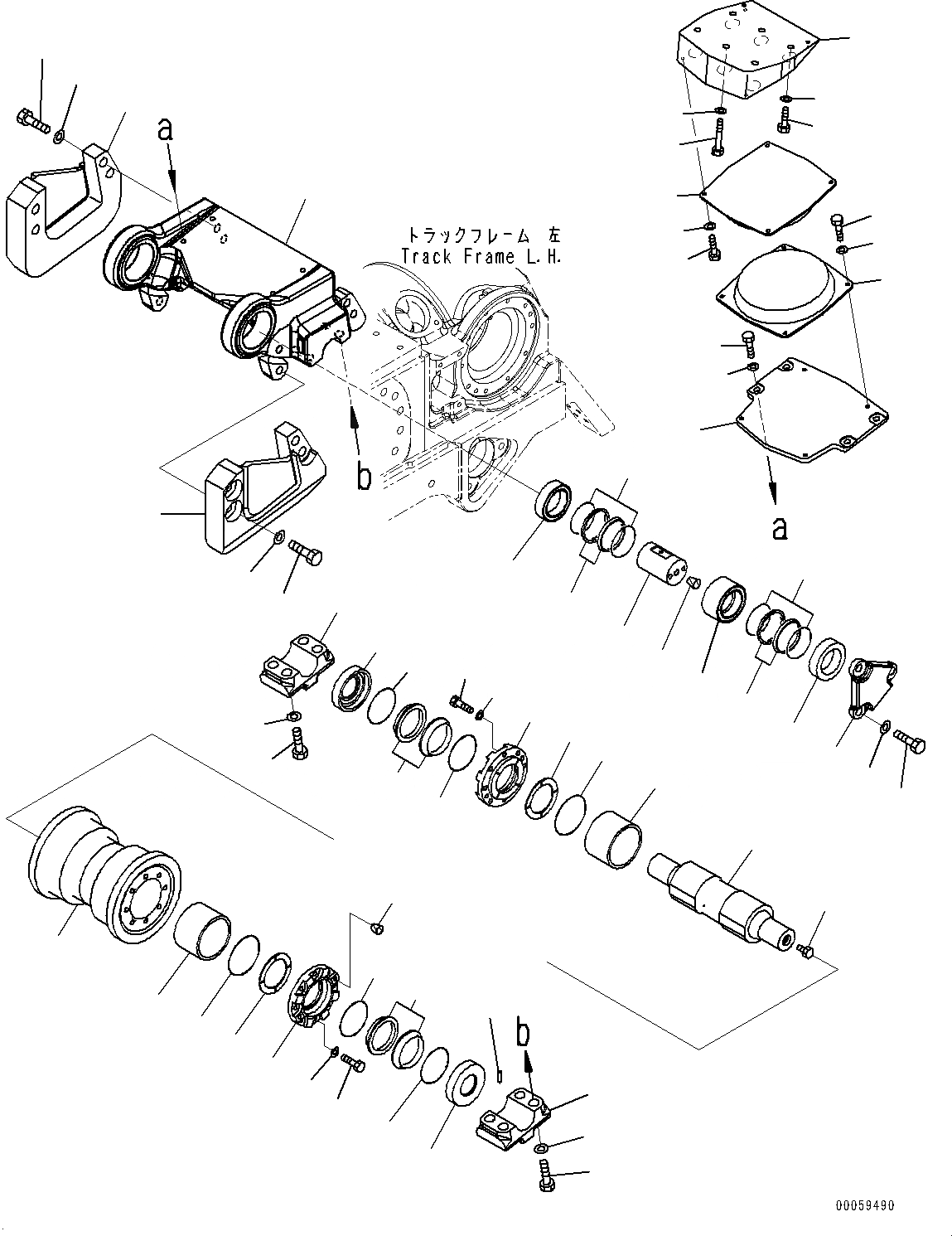 a

トラックフレーム 左
Track Frame L.H.

b

a

b

00059490