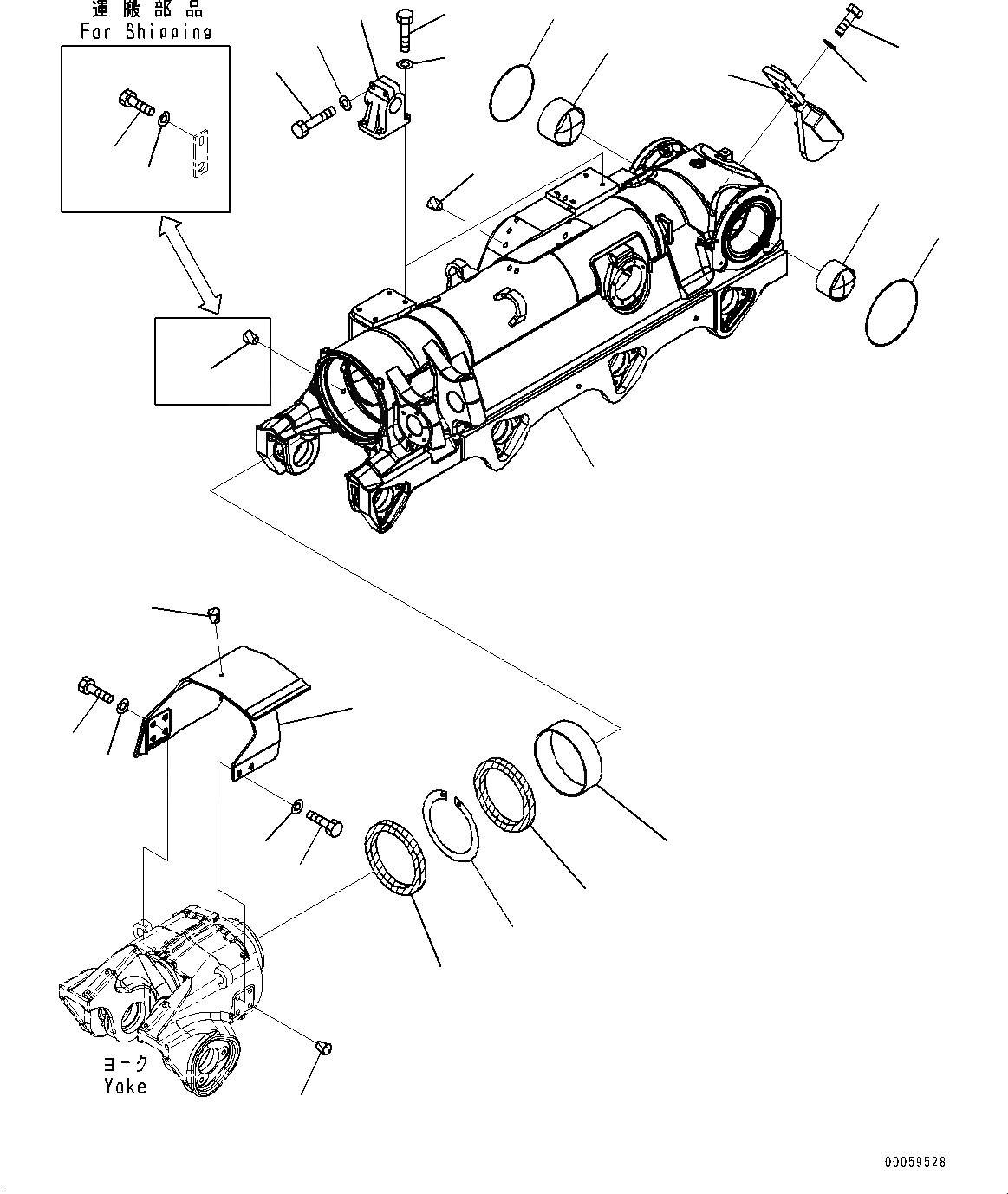 運搬部品
For Shipping

ヨーク
Yoke

00059528