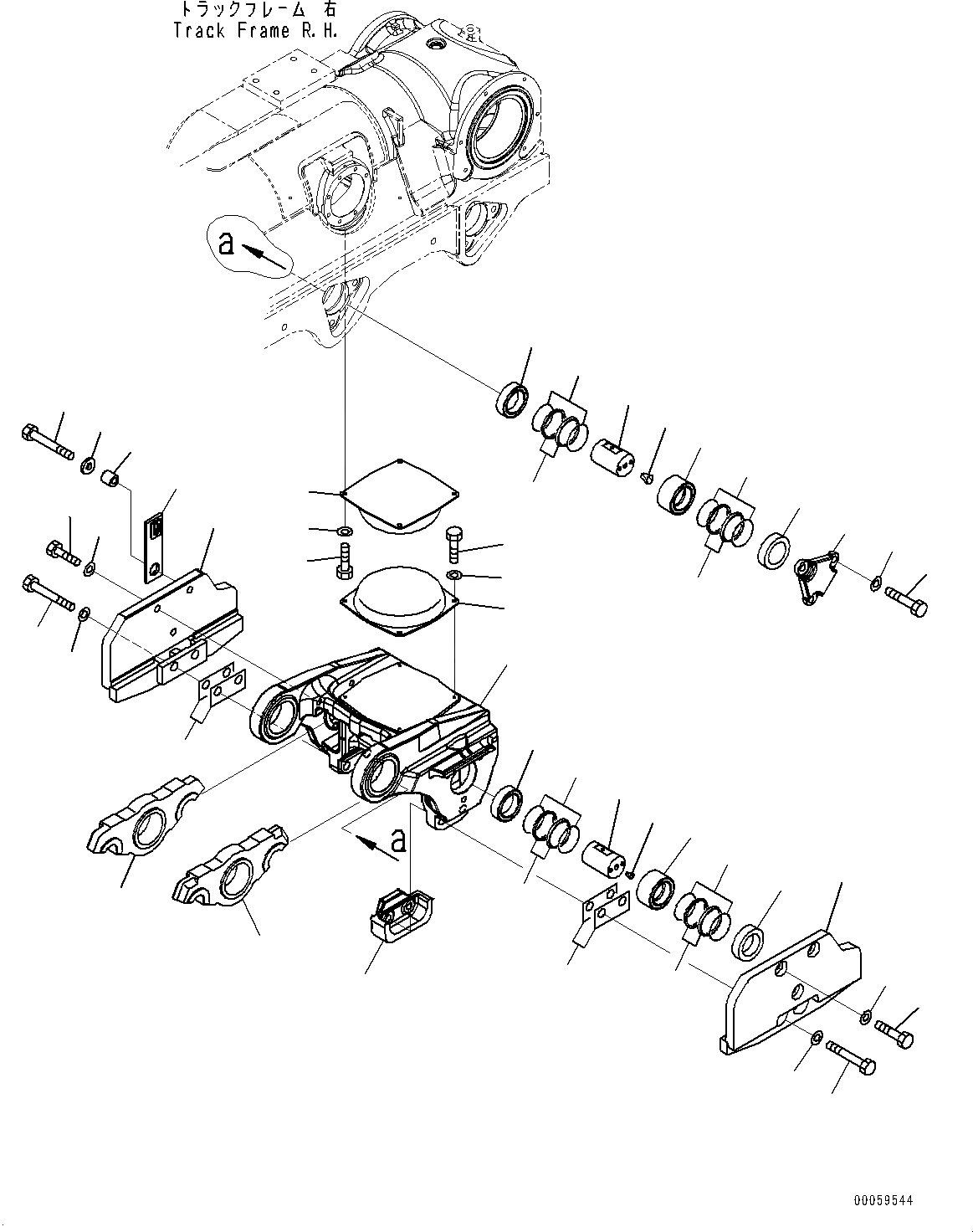 トラックフレーム 右
Track Frame R.H.

a

a

00059544