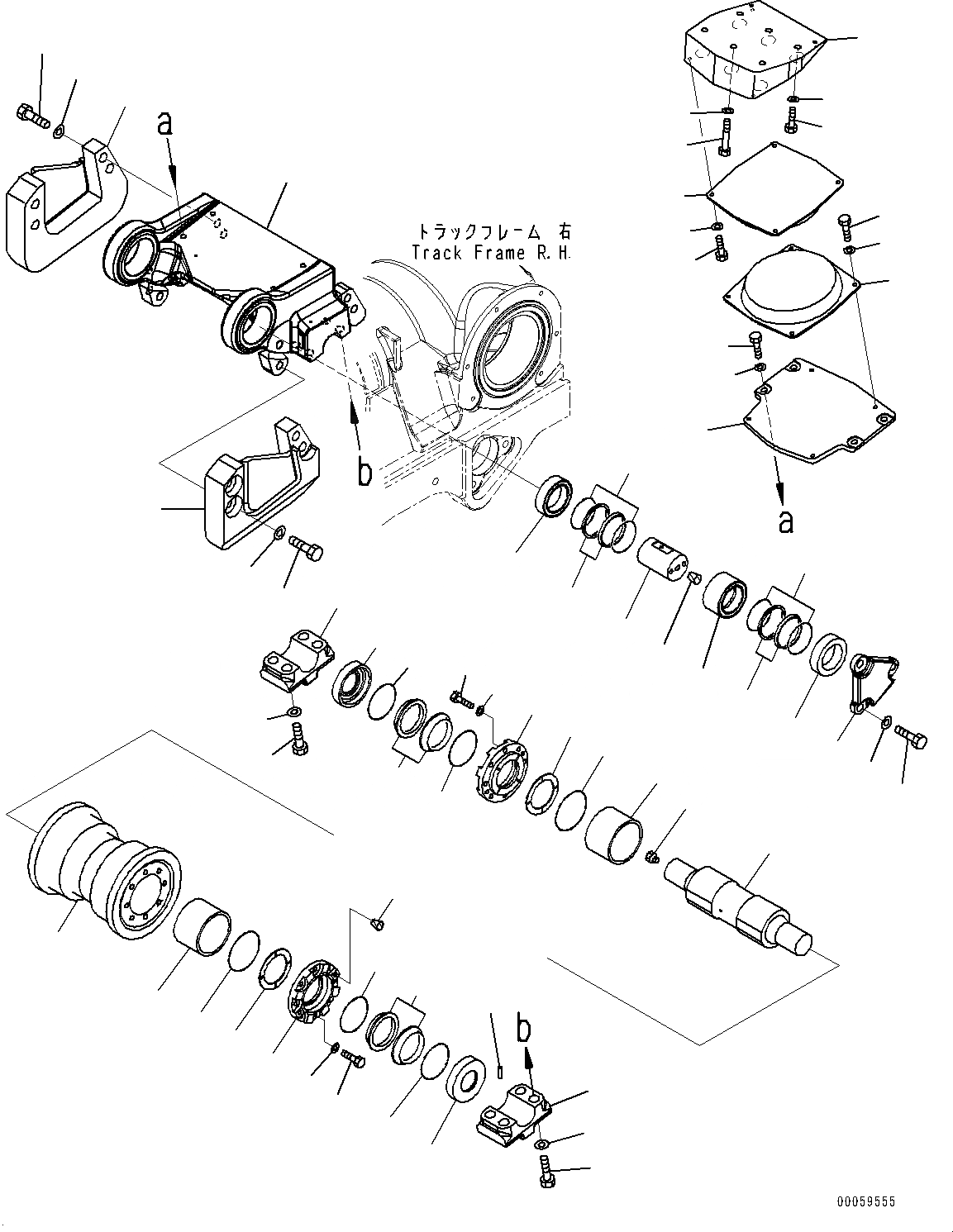 a

トラックフレーム 右
Track Frame R.H.

b

a

b

00059555