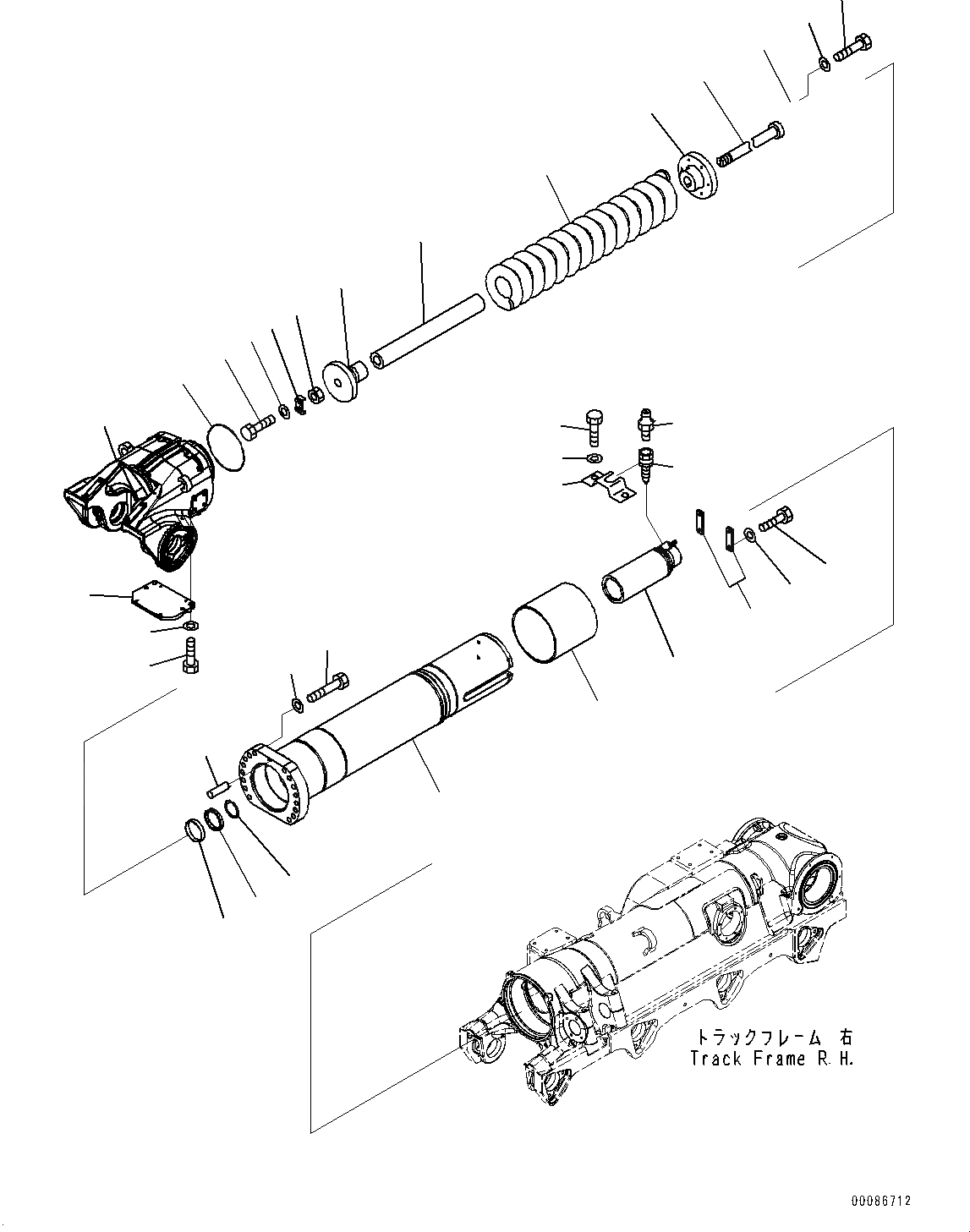 トラックフレーム 右
Track Frame R.H.

00086712