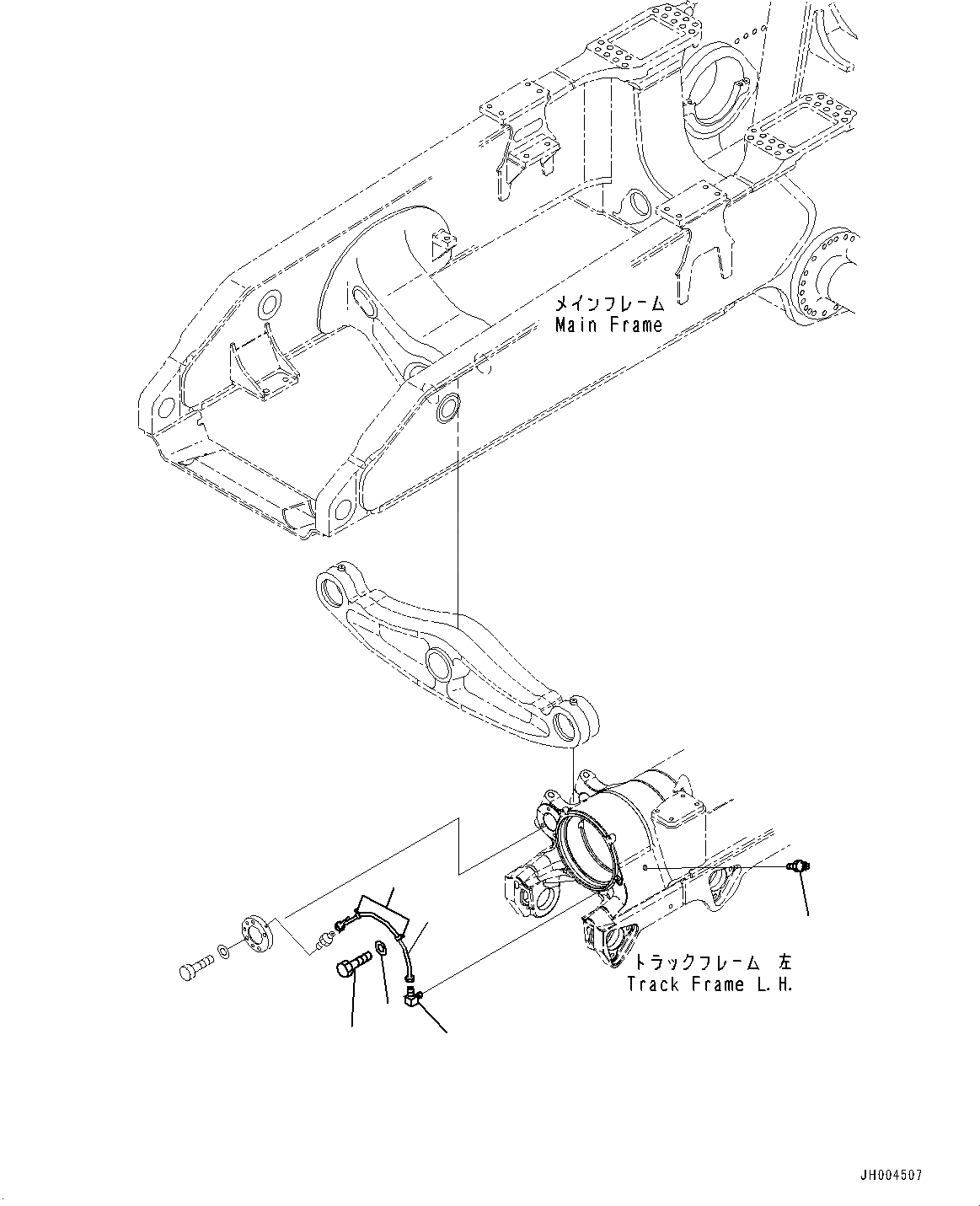 メインフレーム
Main Frame

トラックフレーム 左
Track Frame L.H.

JH004507