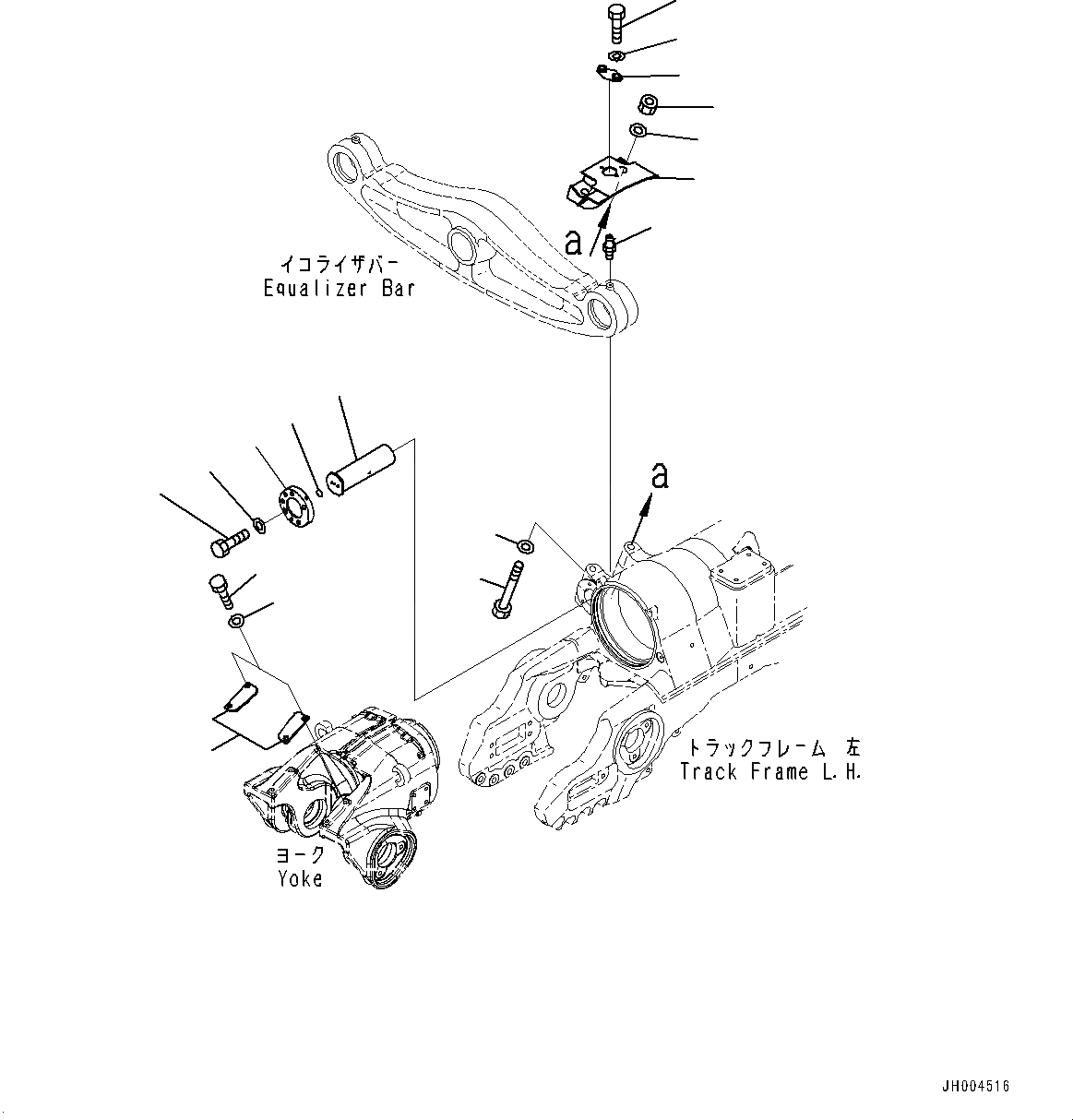 a

イコライザバー
Equalizer Bar

a

トラックフレーム 左
Track Frame L.H.

ヨーク
Yoke

JH004516