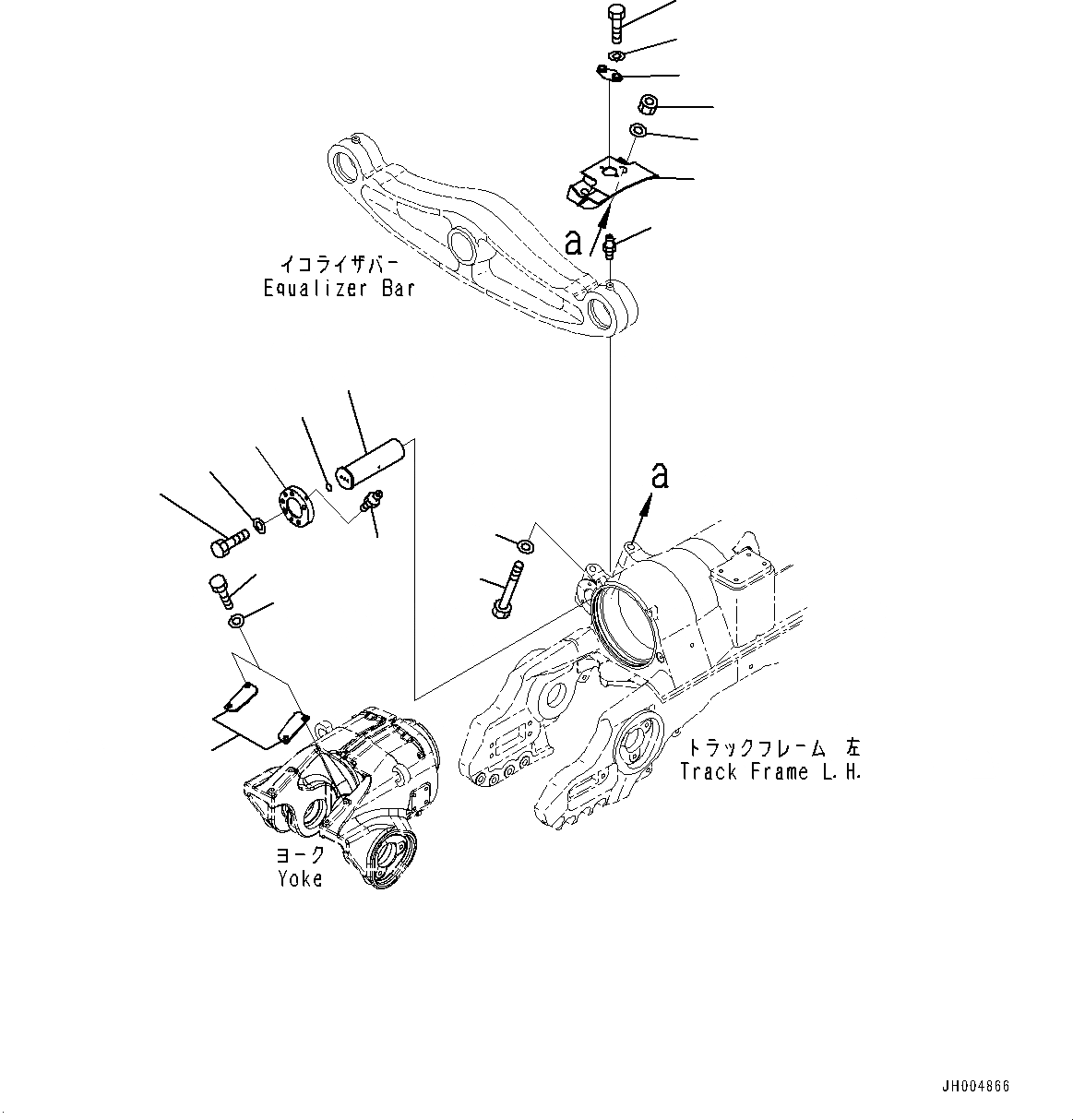 a

イコライザバー
Equalizer Bar

a

トラックフレーム 左
Track Frame L.H.

ヨーク
Yoke

JH004866