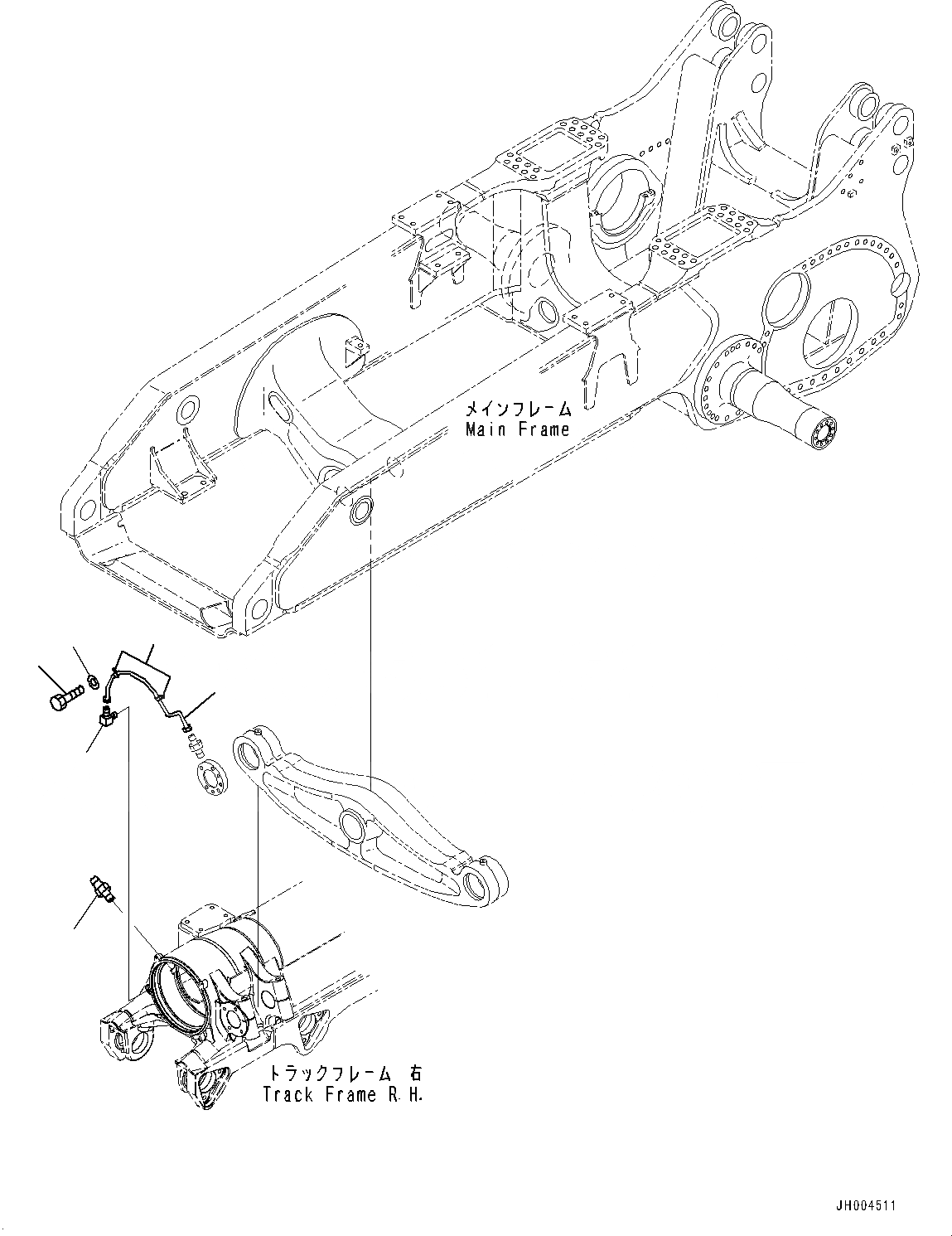 メインフレーム
Main Frame

トラックフレーム 右
Track Frame R.H.

JH004511