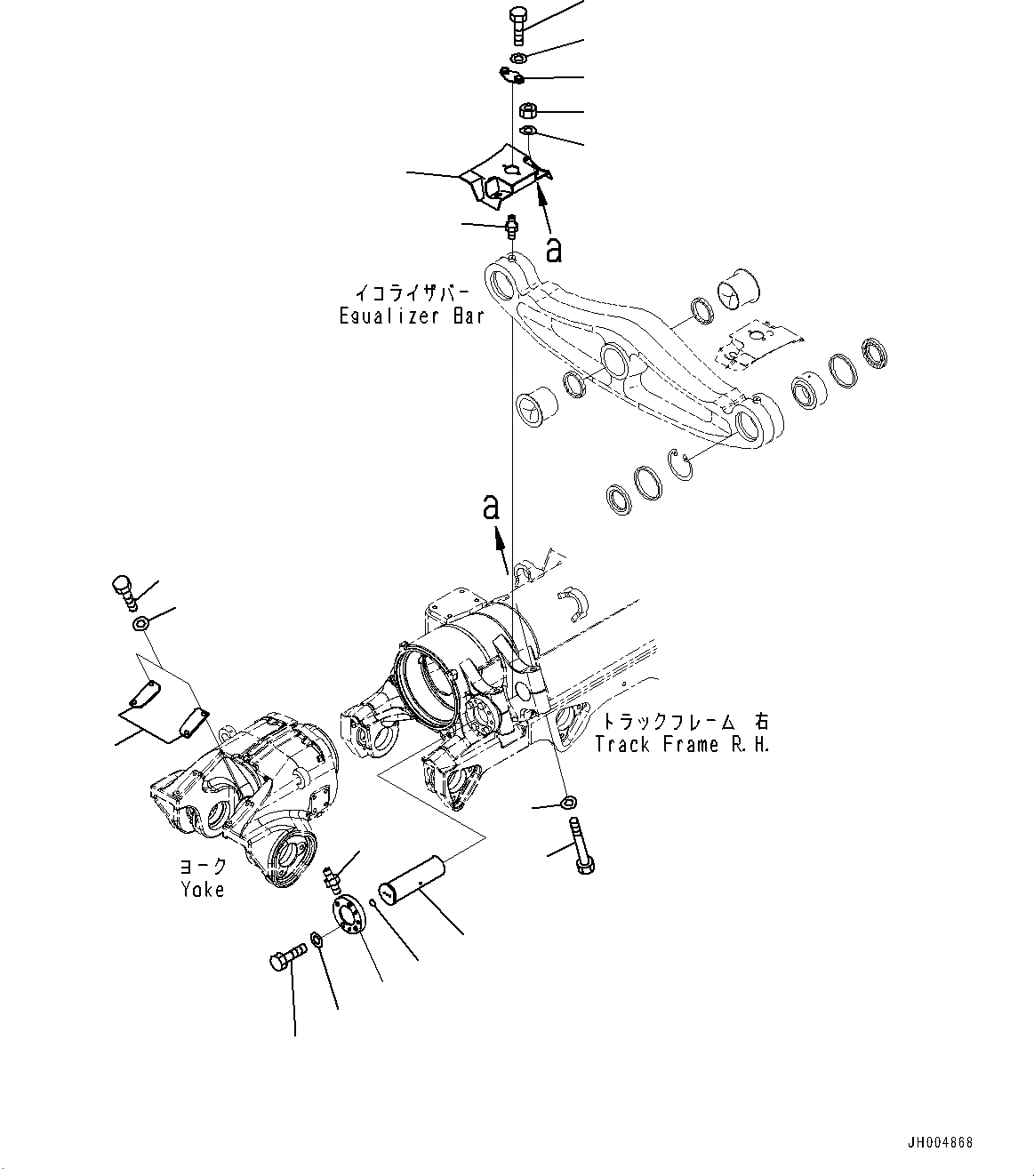 a

イコライザバー
Egualizer Bar

a

トラックフレーム 右
Track Frame R.H.

ヨーク
Yoke

JH004868