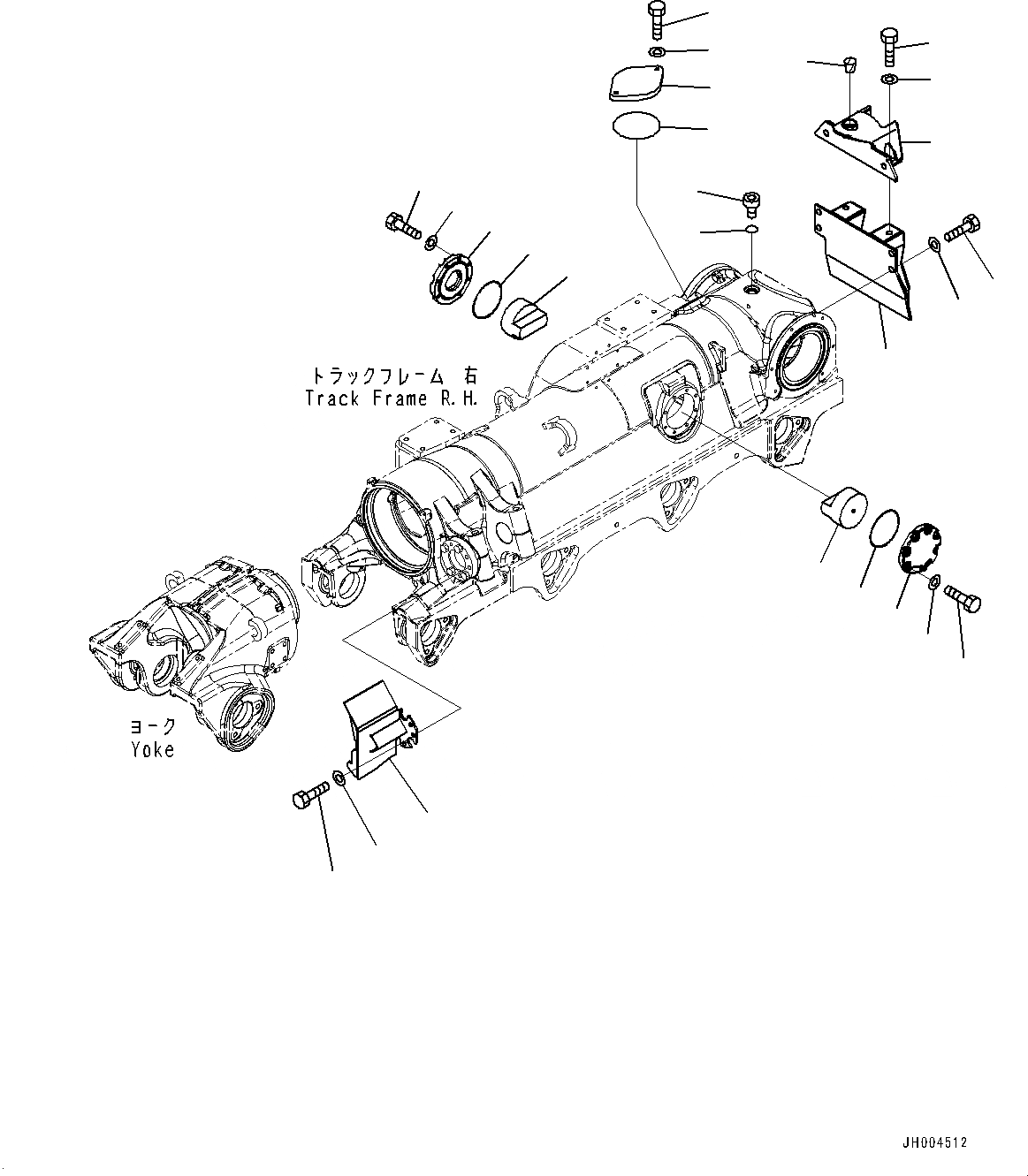 トラックフレーム 右
Track Frame R.H.

ヨーク
Yoke

JH004512