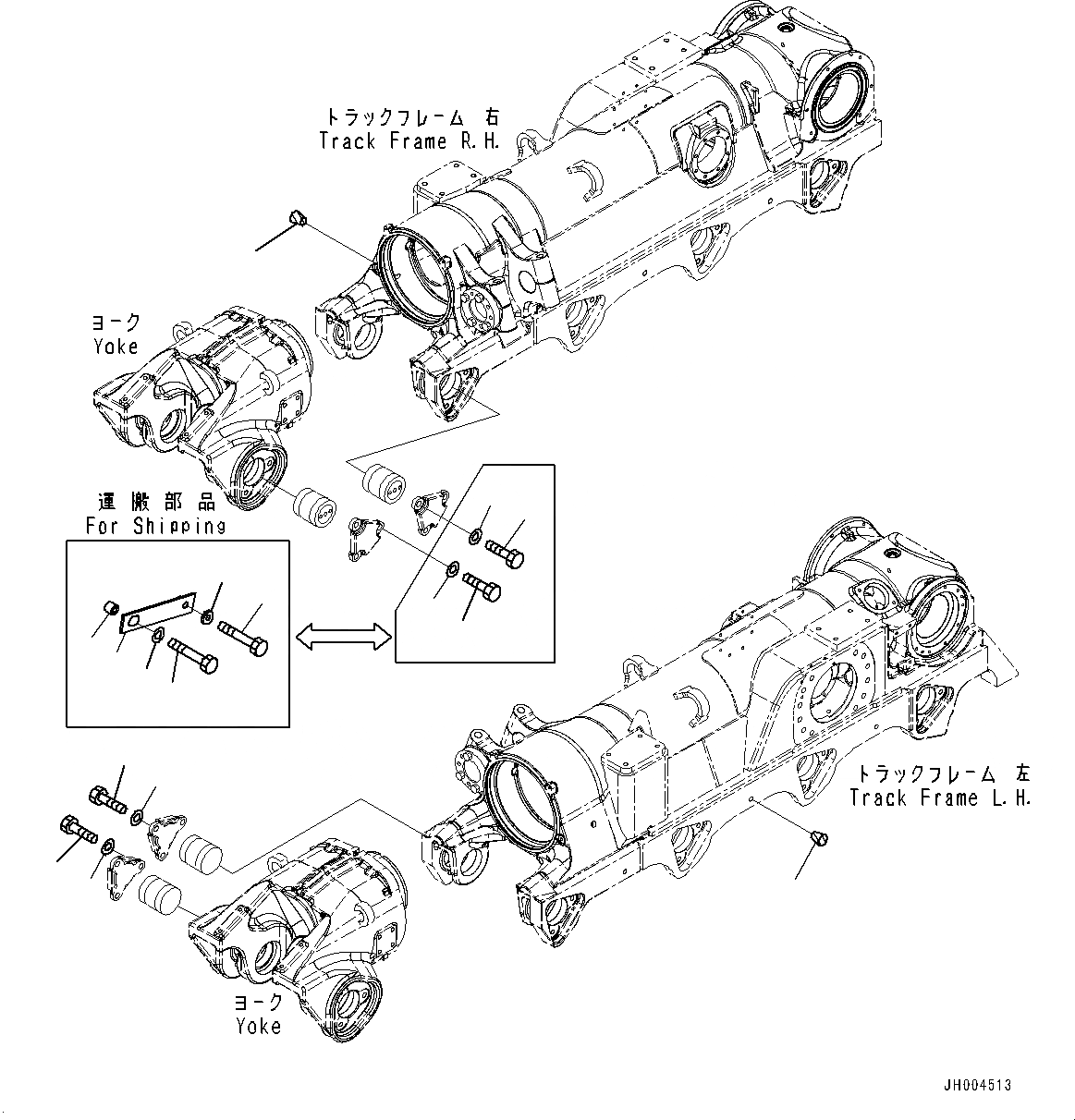 トラックフレーム 右
Track Frame R.H.

ヨーク
Yoke

運搬部品
For Shipping

トラックフレーム 左
Track Frame L.H.

ヨーク
Yoke

JH004513