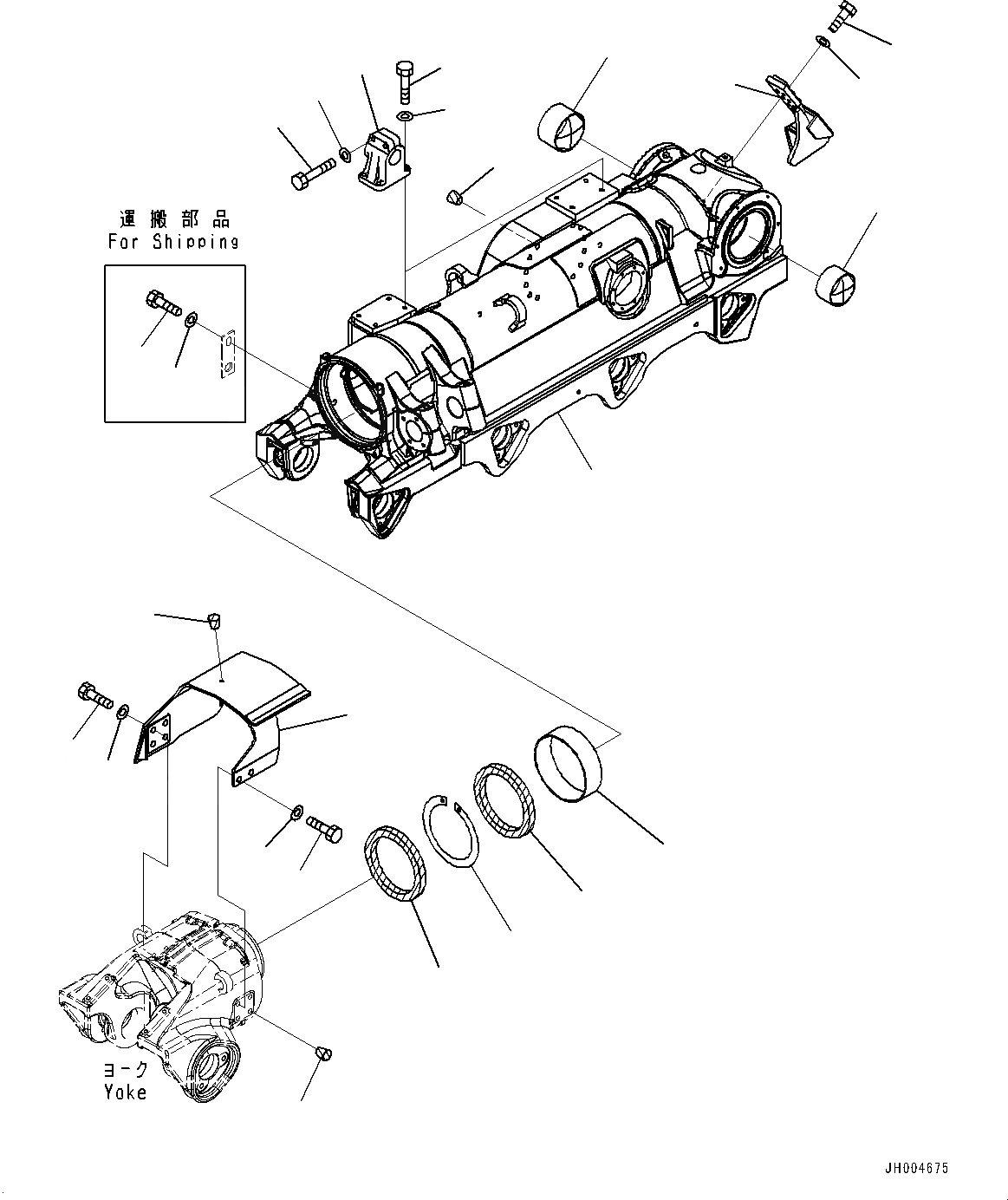 運搬部品
For Shipping

ヨーク
Yoke

JH004675