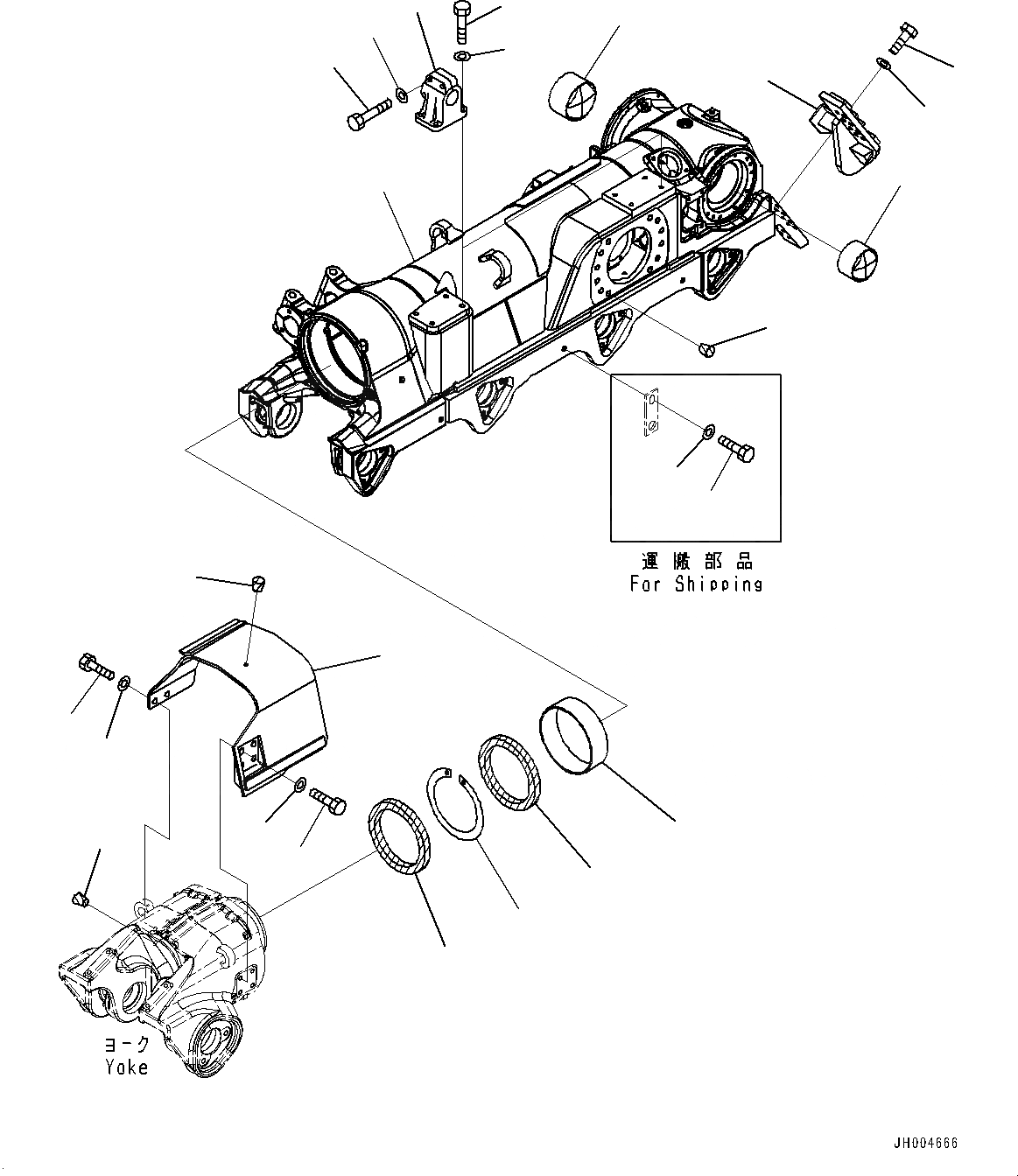 運搬部品
For Shipping

ヨーク
Yoke

JH004666