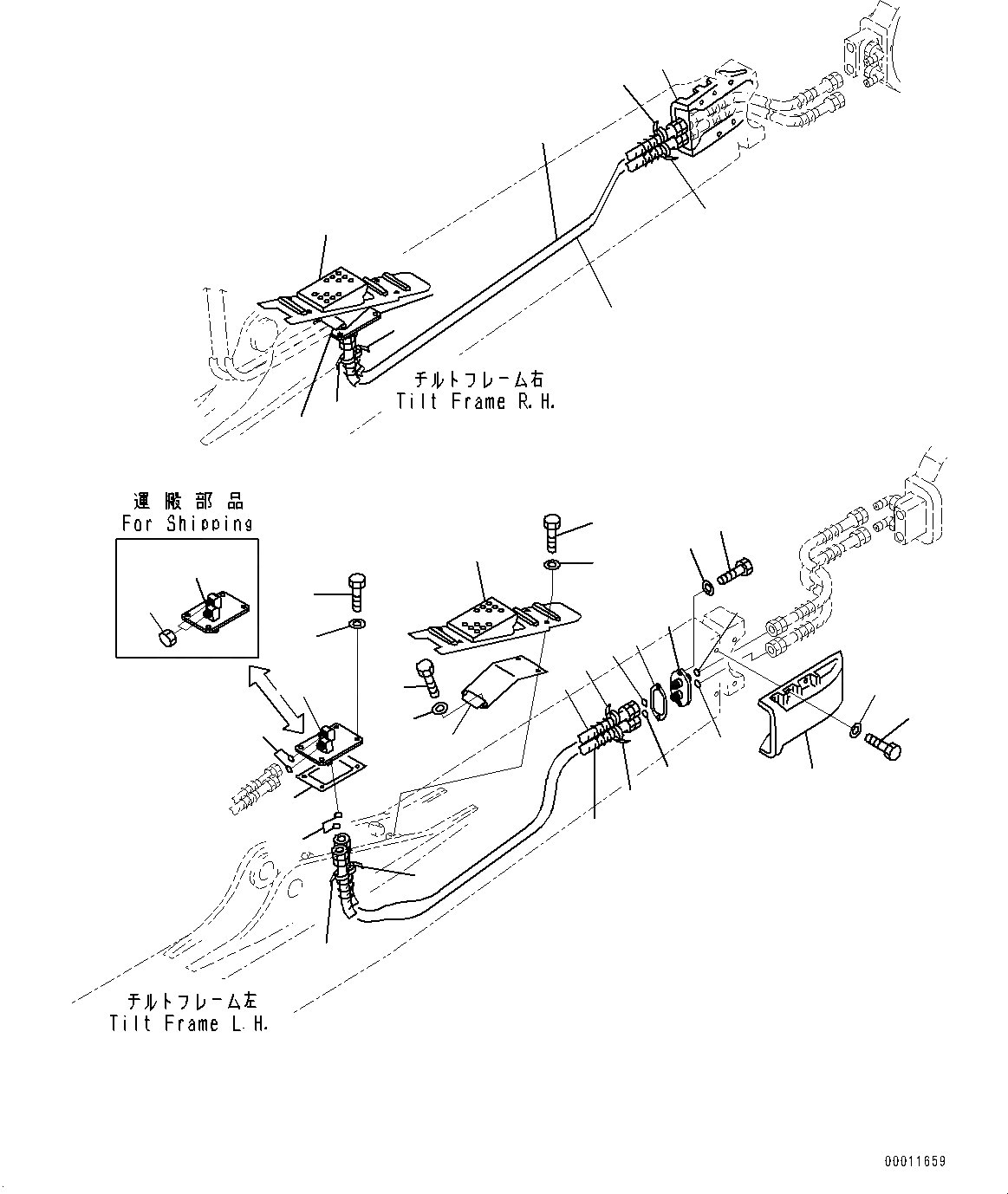 チルトフレーム右
Tilt Frame R.H.

運搬部品
For Shipping

チルトフレーム左
Tilt Frame L.H.

00011659