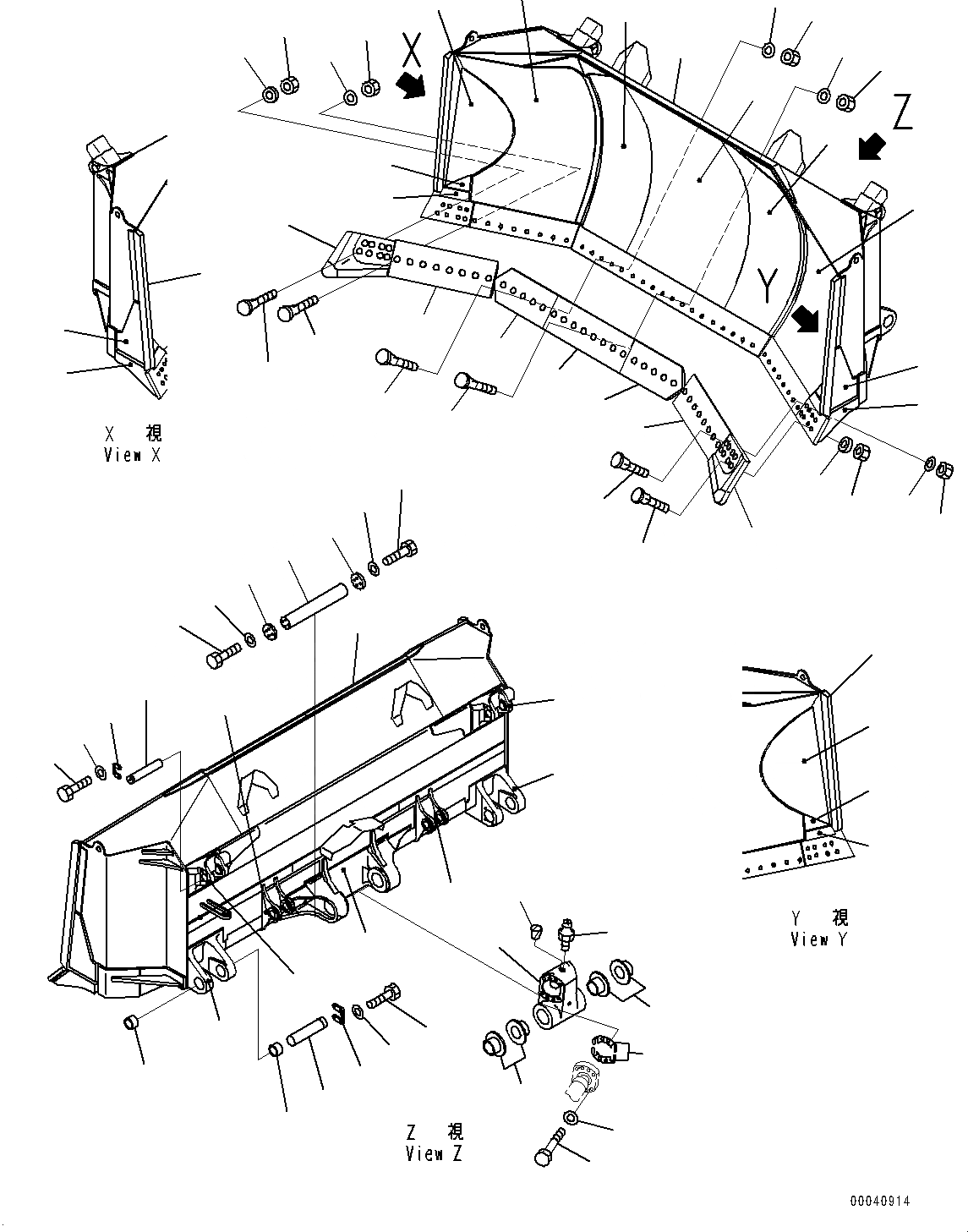 X

Z

Y

X 視
View X

Y 視
View Y

Z 視
View Z

00040914