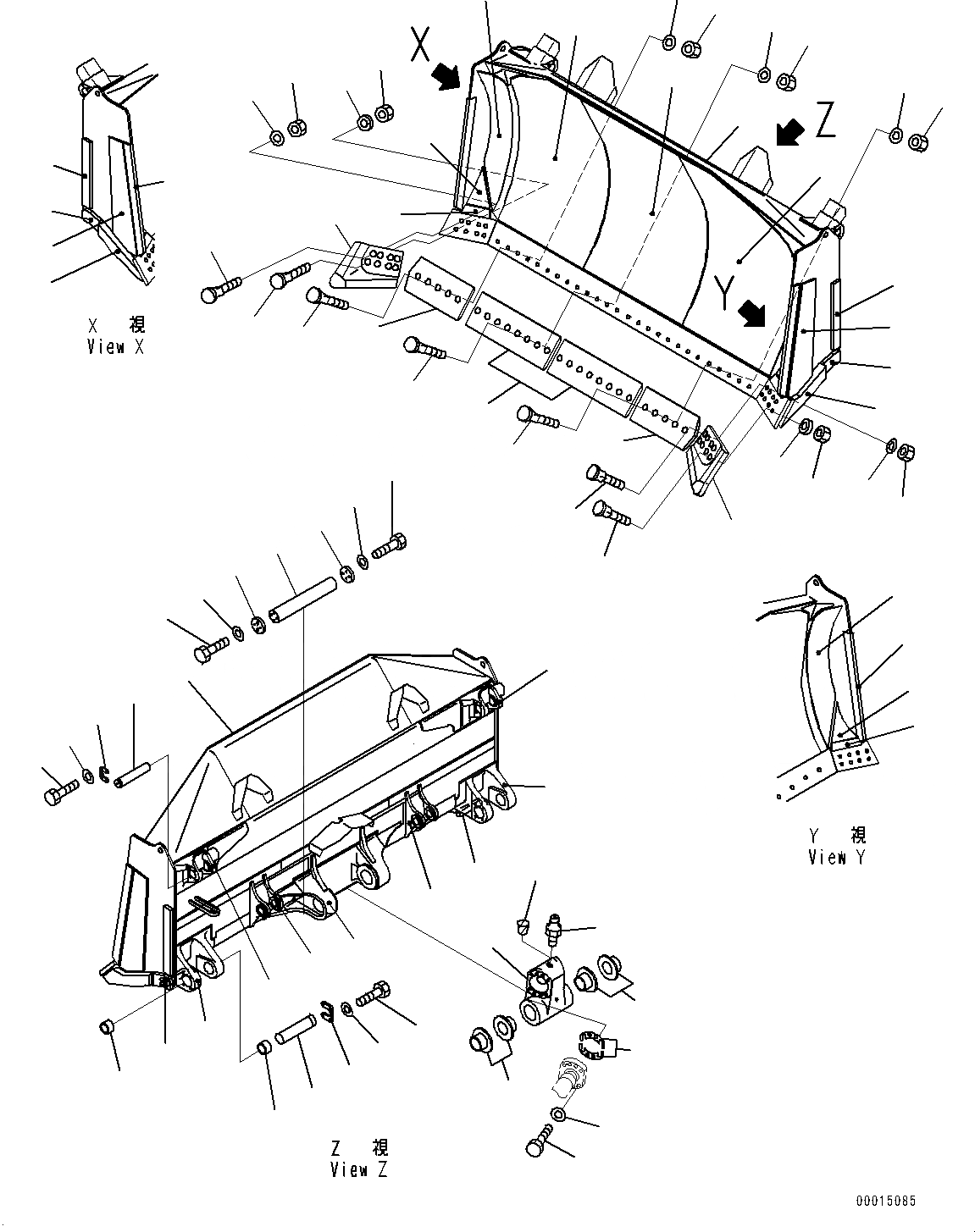 X
Z
Y
X 視
View X
Y 視
View Y
Z 視
View Z
00015085