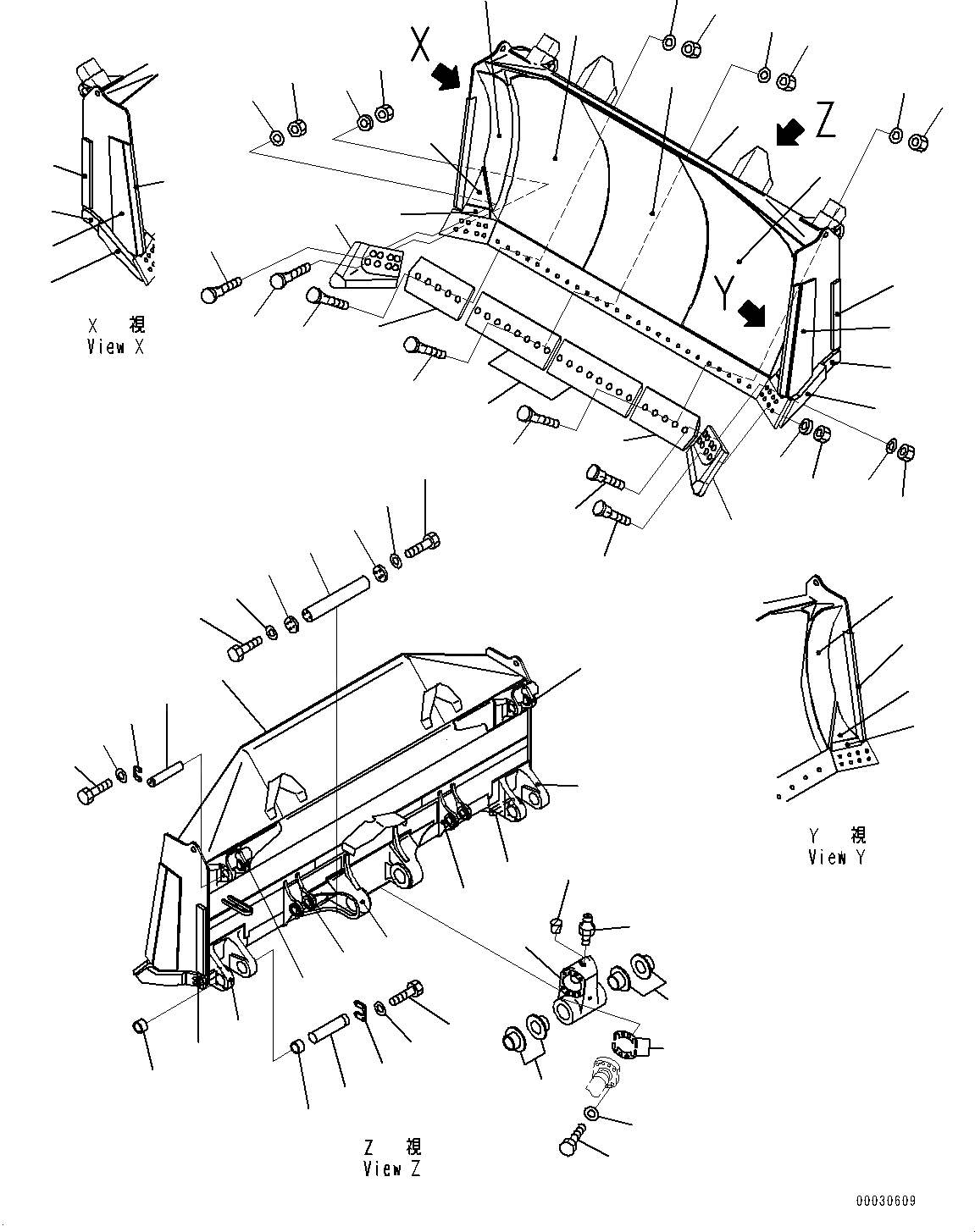 X

Z

Y

X 視
View X

Y 視
View Y

Z 視
View Z

00030609