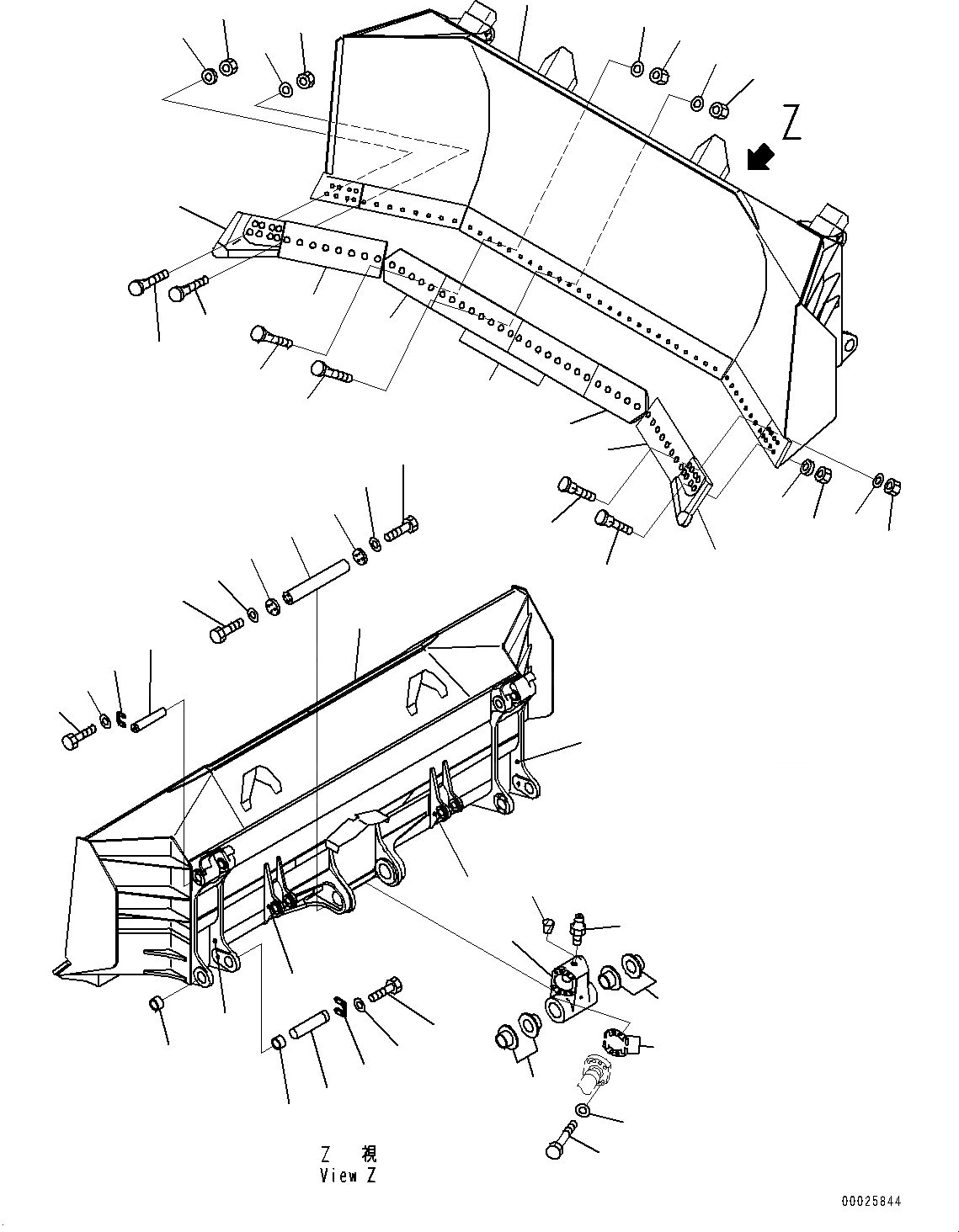 Z

Z 視
View Z

00025844