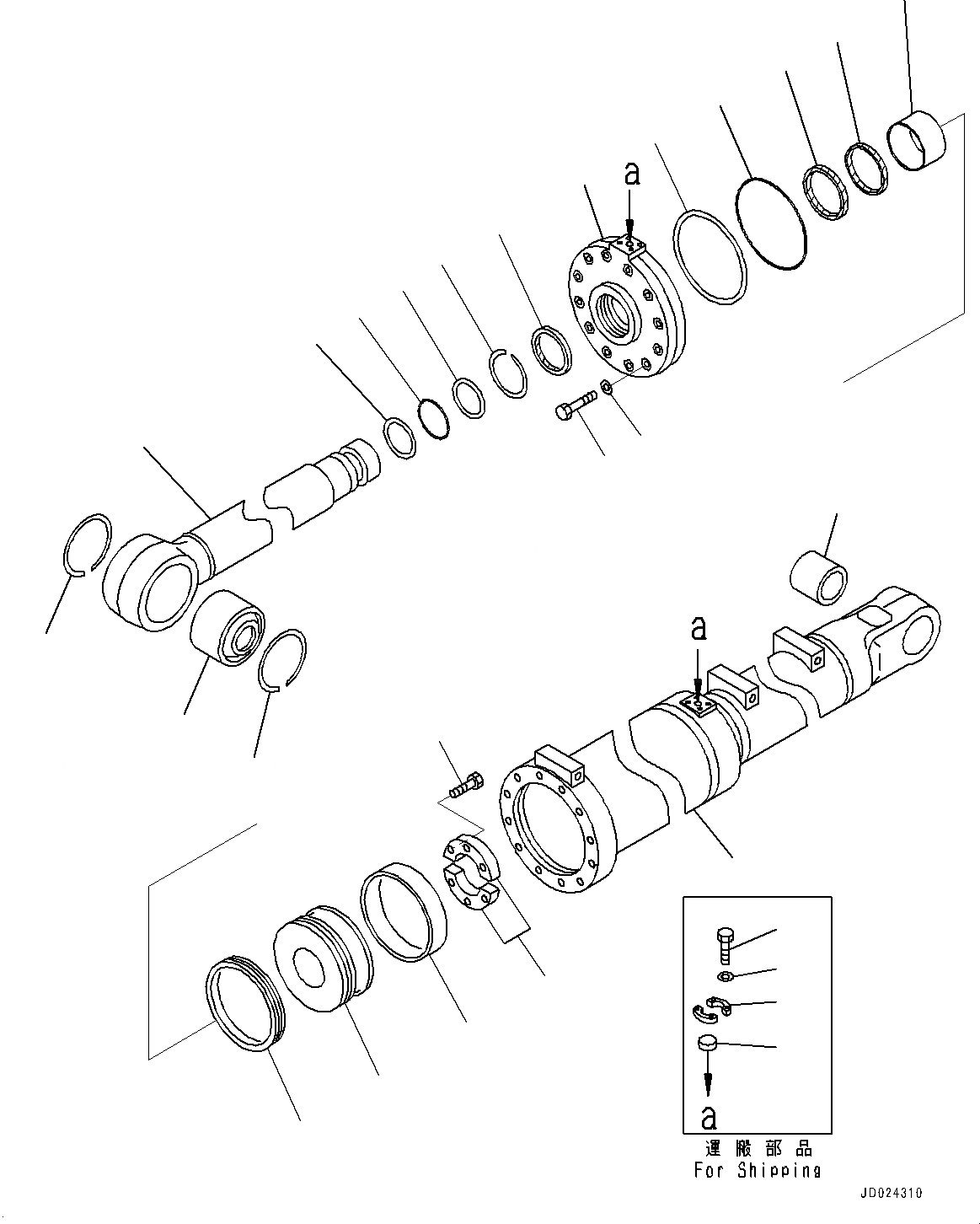 a

a

a

運搬部品
For Shipping

JD024310