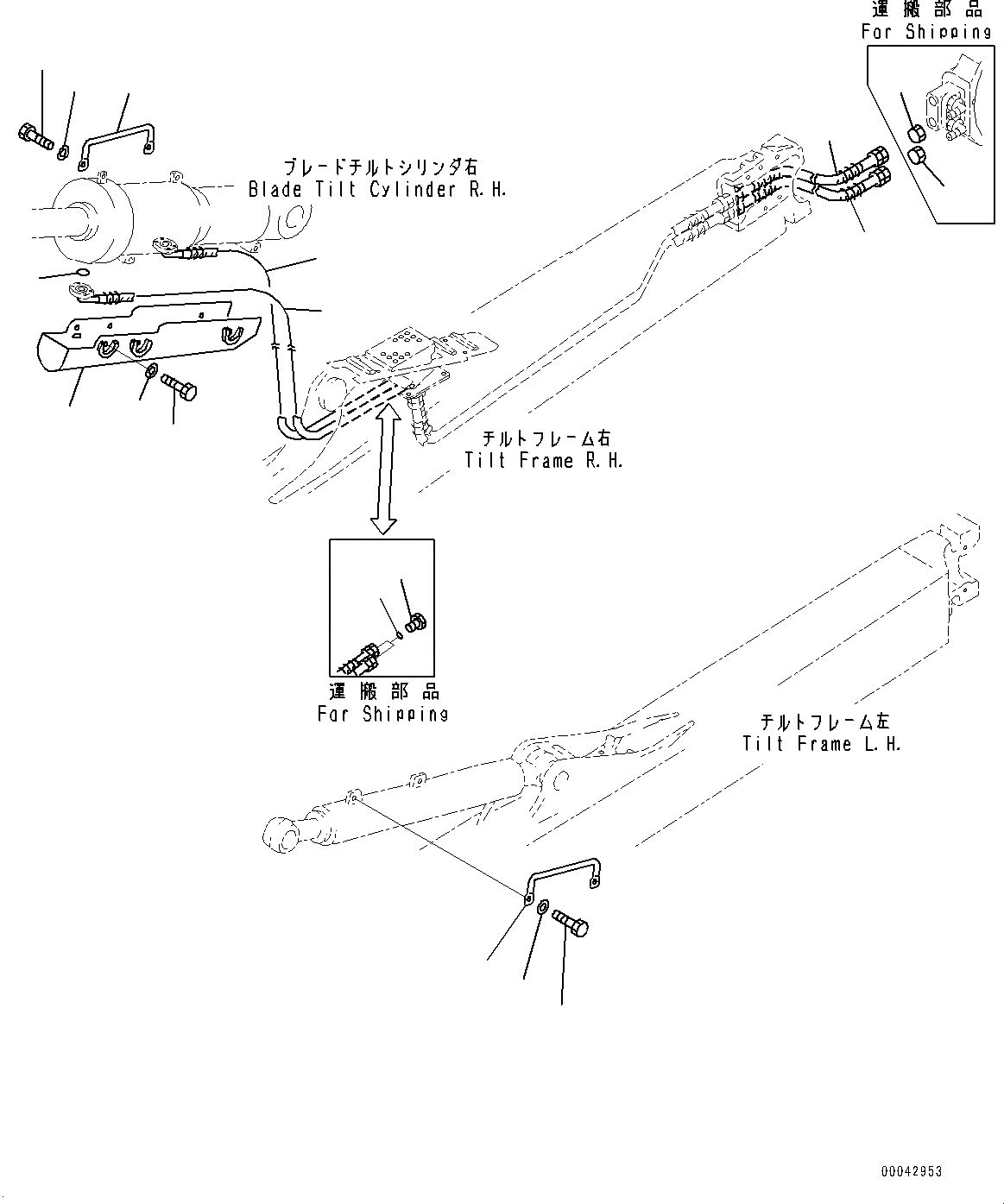 運搬部品
For Shipping

ブレードチルトシリンダ右
Blade Tilt Cylinder R.H.

チルトフレーム右
Tilt Frame R.H.

運搬部品
For Shipping

チルトフレーム左
Tilt Frame L.H.

00042953