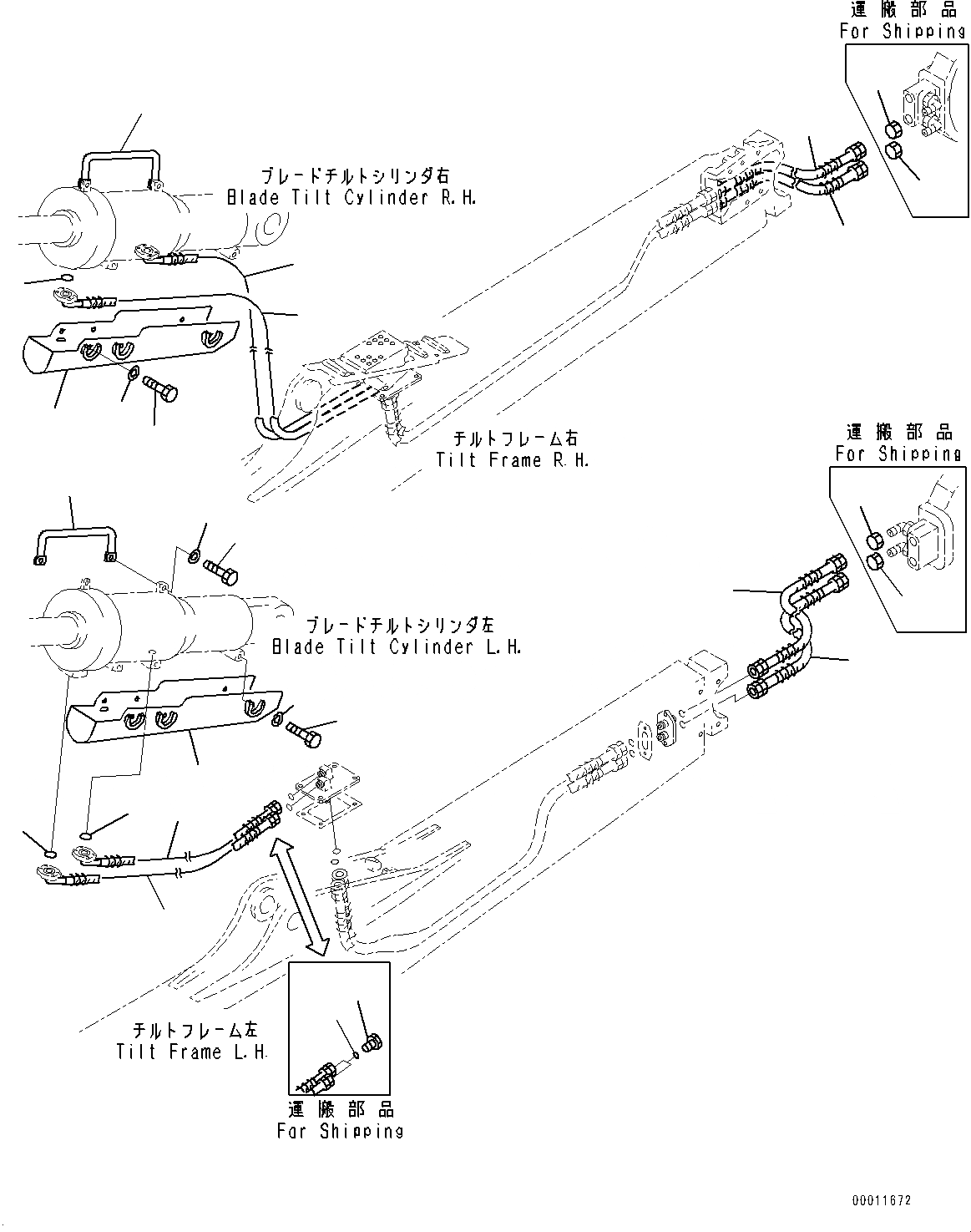 運搬部品
For Shipping

ブレードチルトシリンダ右
Blade Tilt Cylinder R.H.

チルトフレーム右
Tilt Frame R.H.

運搬部品
For Shipping

ブレードチルトシリンダ左
Blade Tilt Cylinder L.H.

チルトフレーム左
Tilt Frame L.H.

運搬部品
For Shipping

00011672