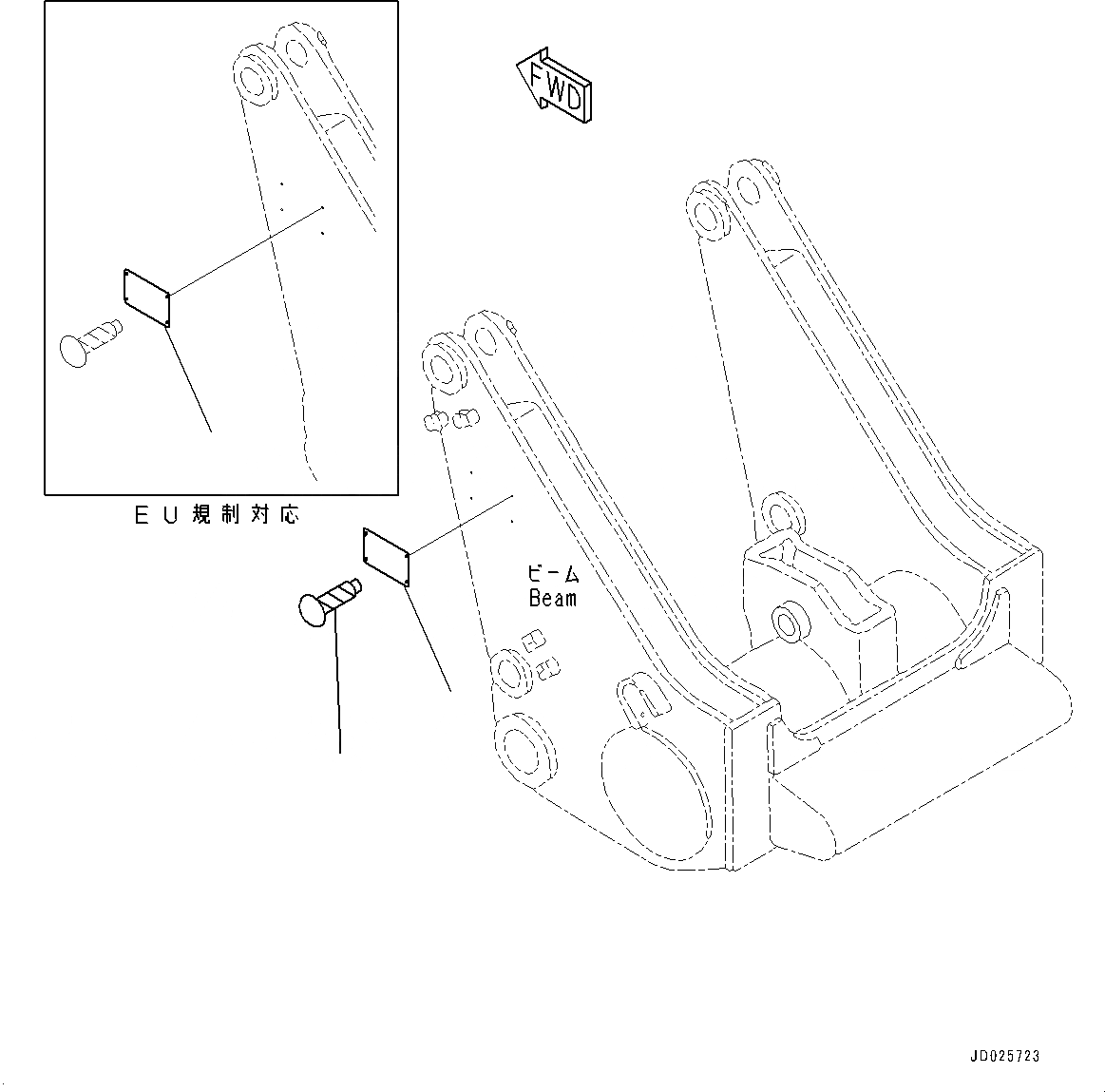 FWD

EU規制対応

ビーム
Beam

JD025723