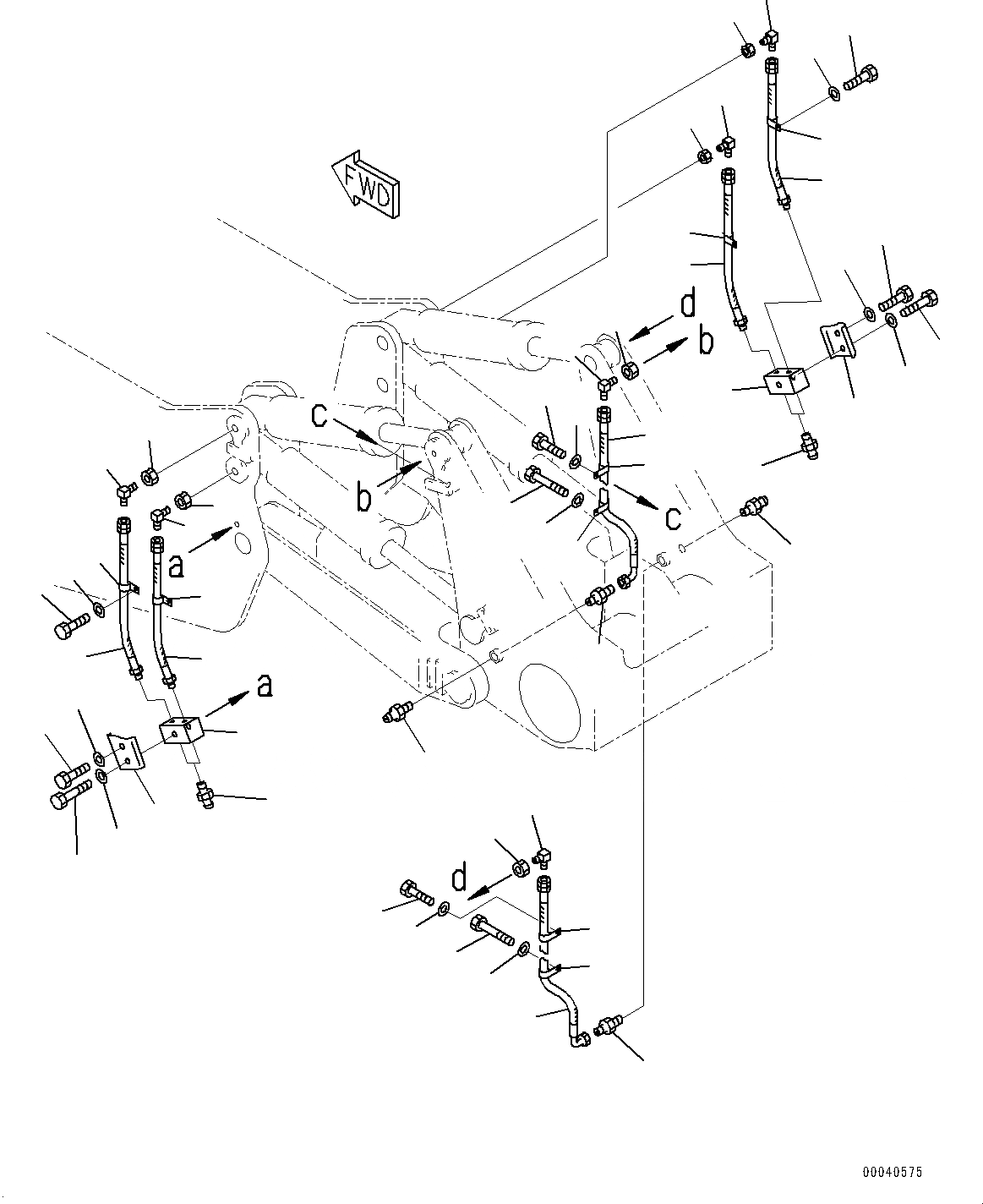 FWD

d
b
c
b
c
a
a
d

00040575