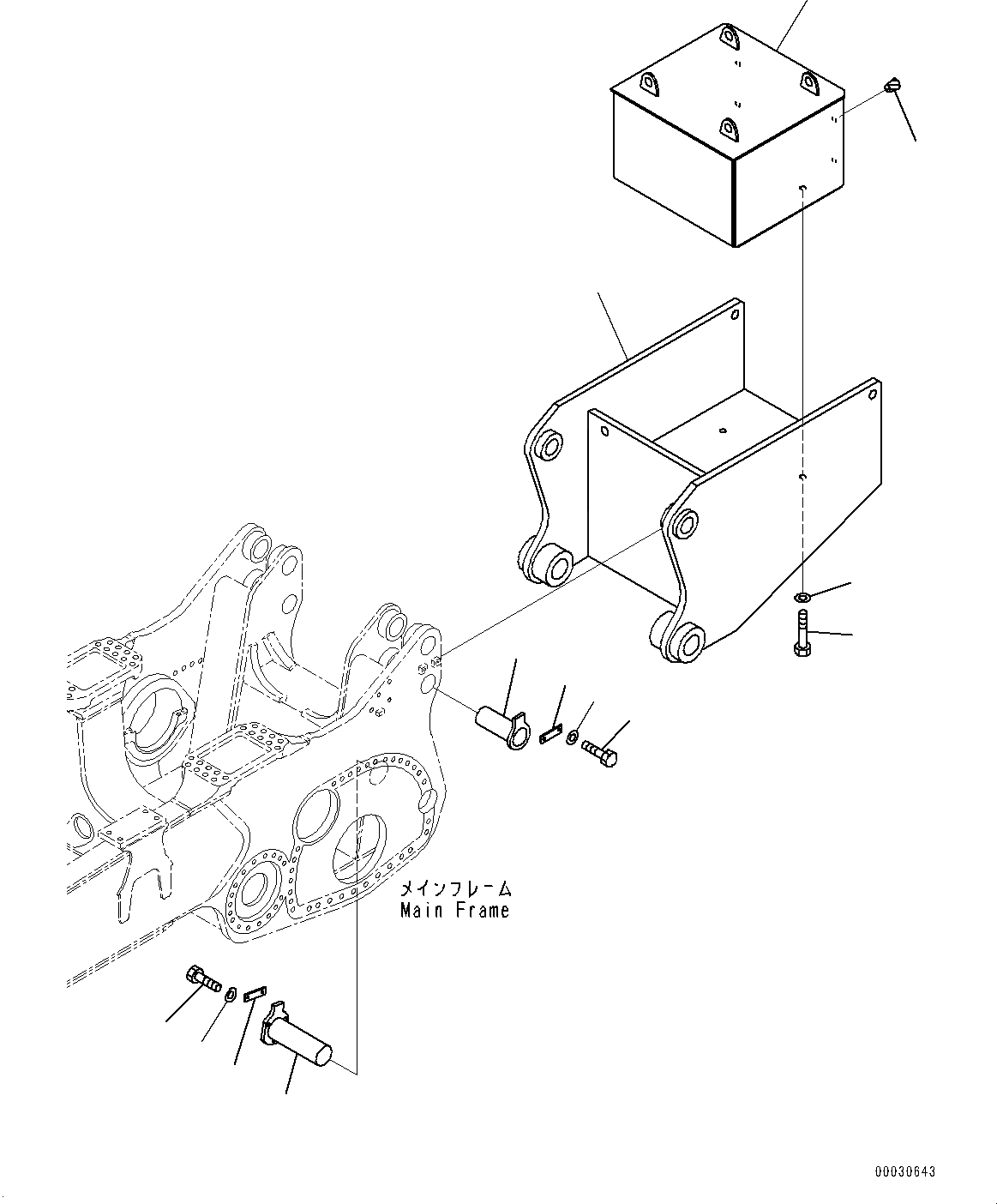 メインフレーム
Main Frame

00030643