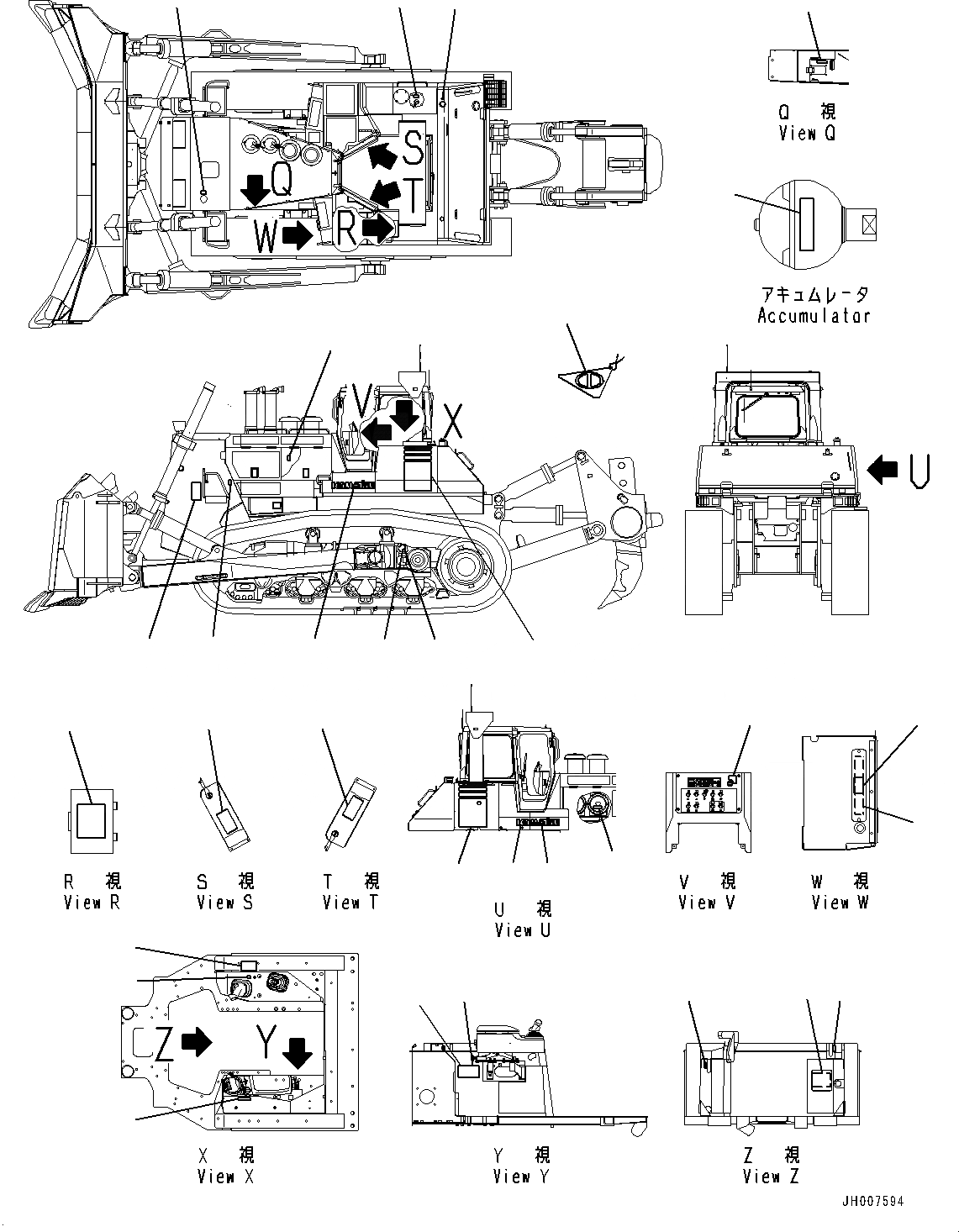 S
Q
T
W
R

Q 視
View Q

アキュムレータ
Accumulator

V
X
U

R 視
View R

S 視
View S

T 視
View T

U 視
View U

V 視
View V

W 視
View W

Z
Y

X 視
View X

Y 視
View Y

Z 視
View Z

JH007594