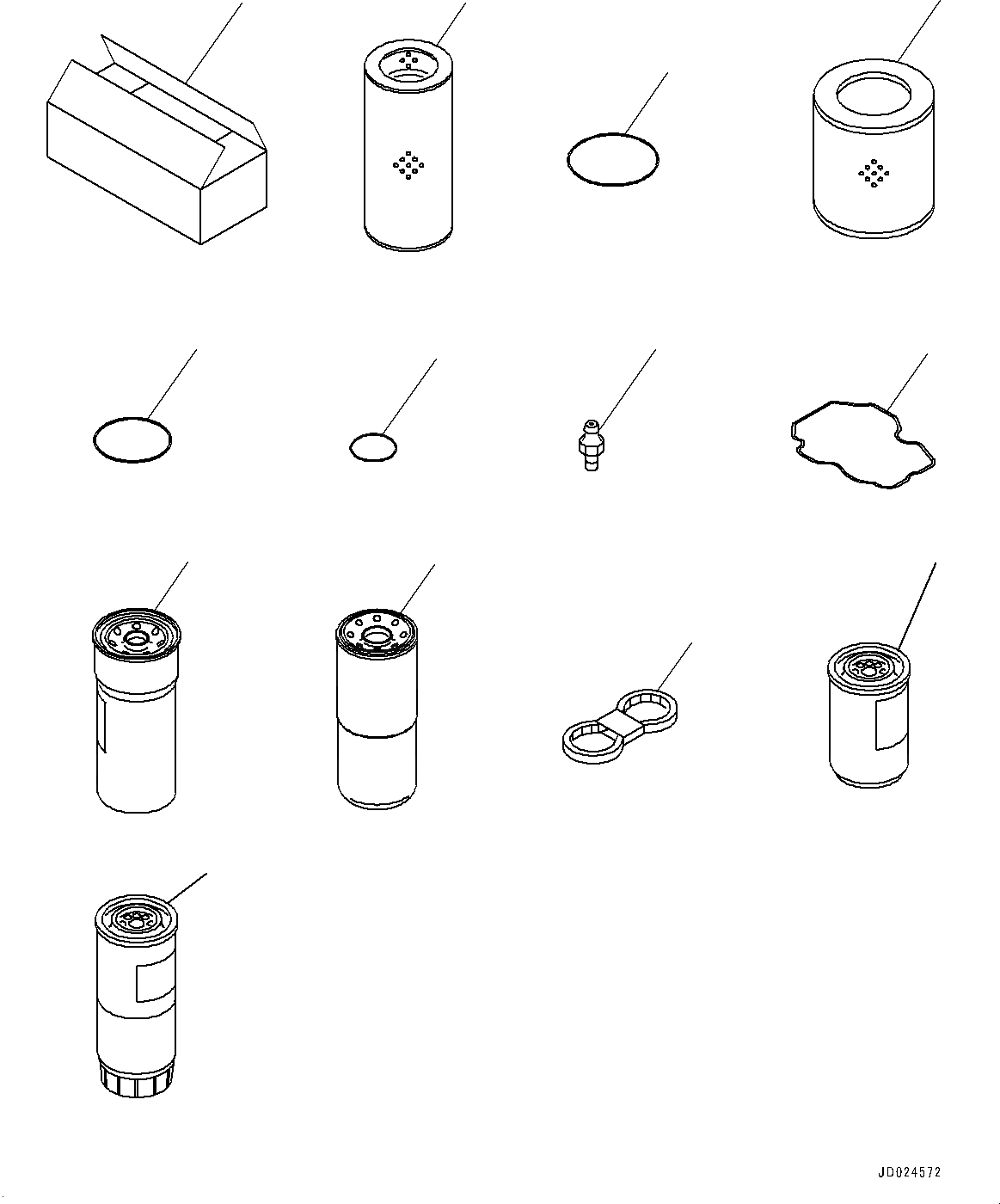 JD024572