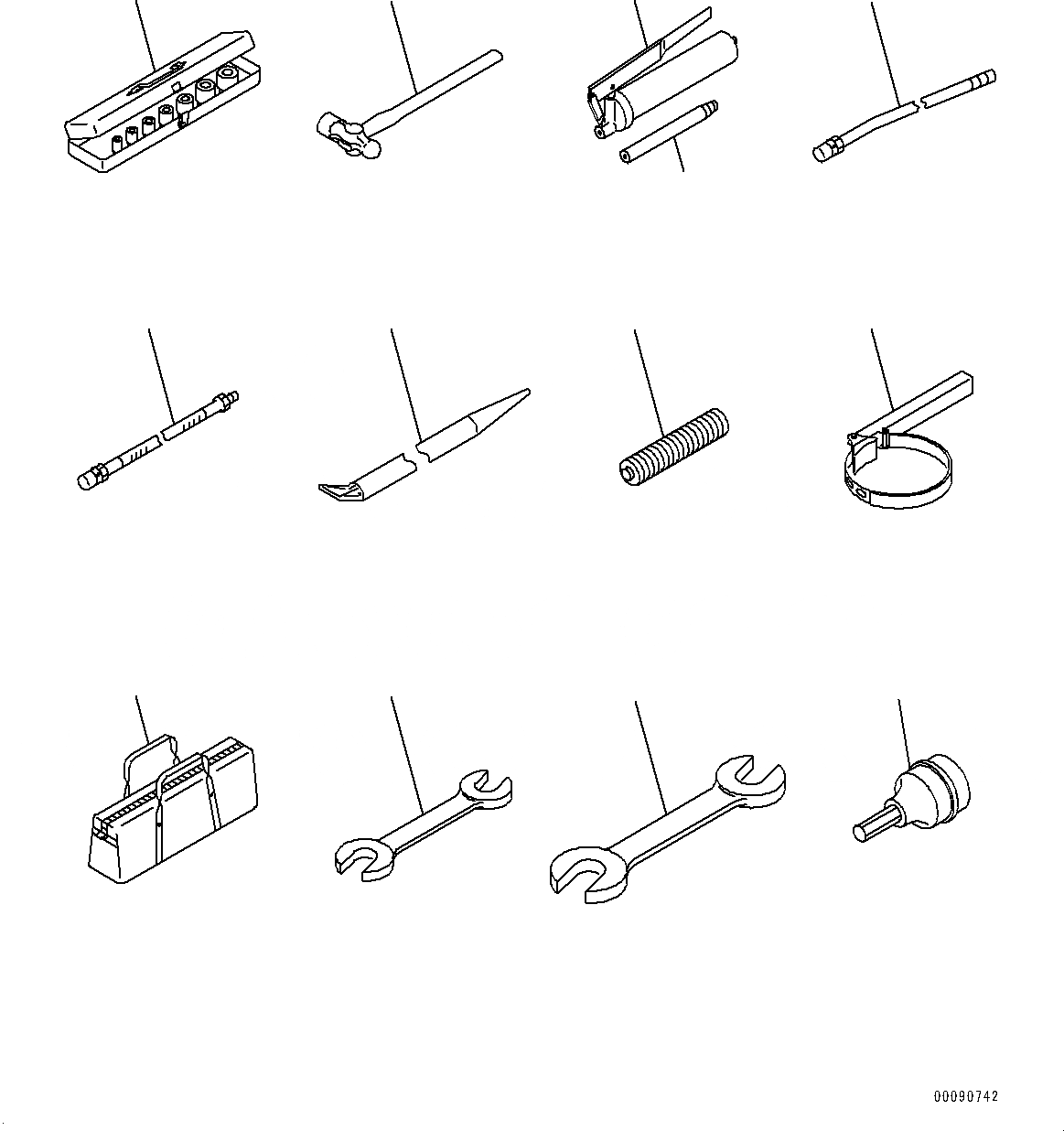 00090742