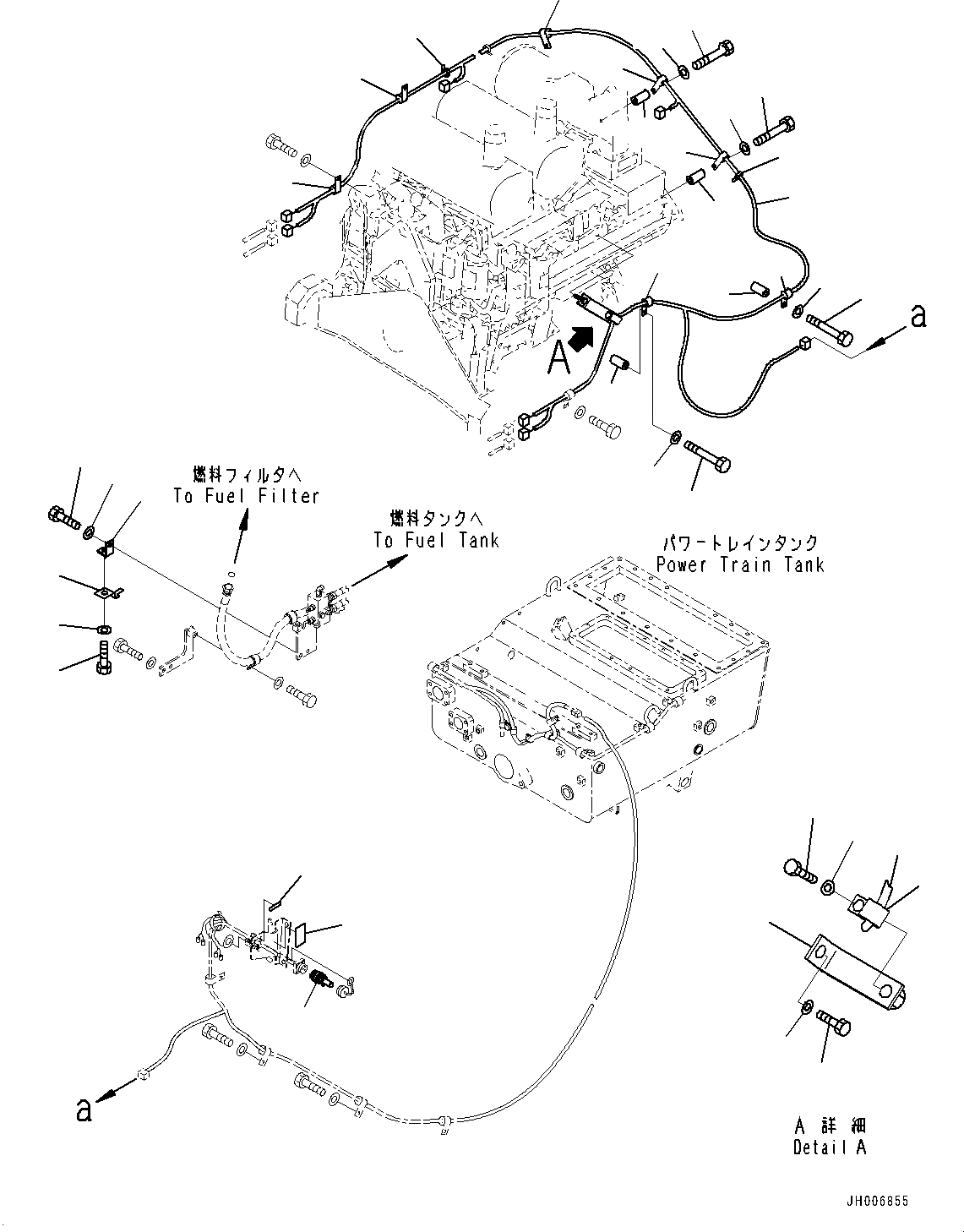 a

A

燃料フィルタへ
To Fuel Filter

燃料タンクへ
To Fuel Tank

パワートレインタンク
Power Train Tank

a

A 詳細
Detail A

JH006855