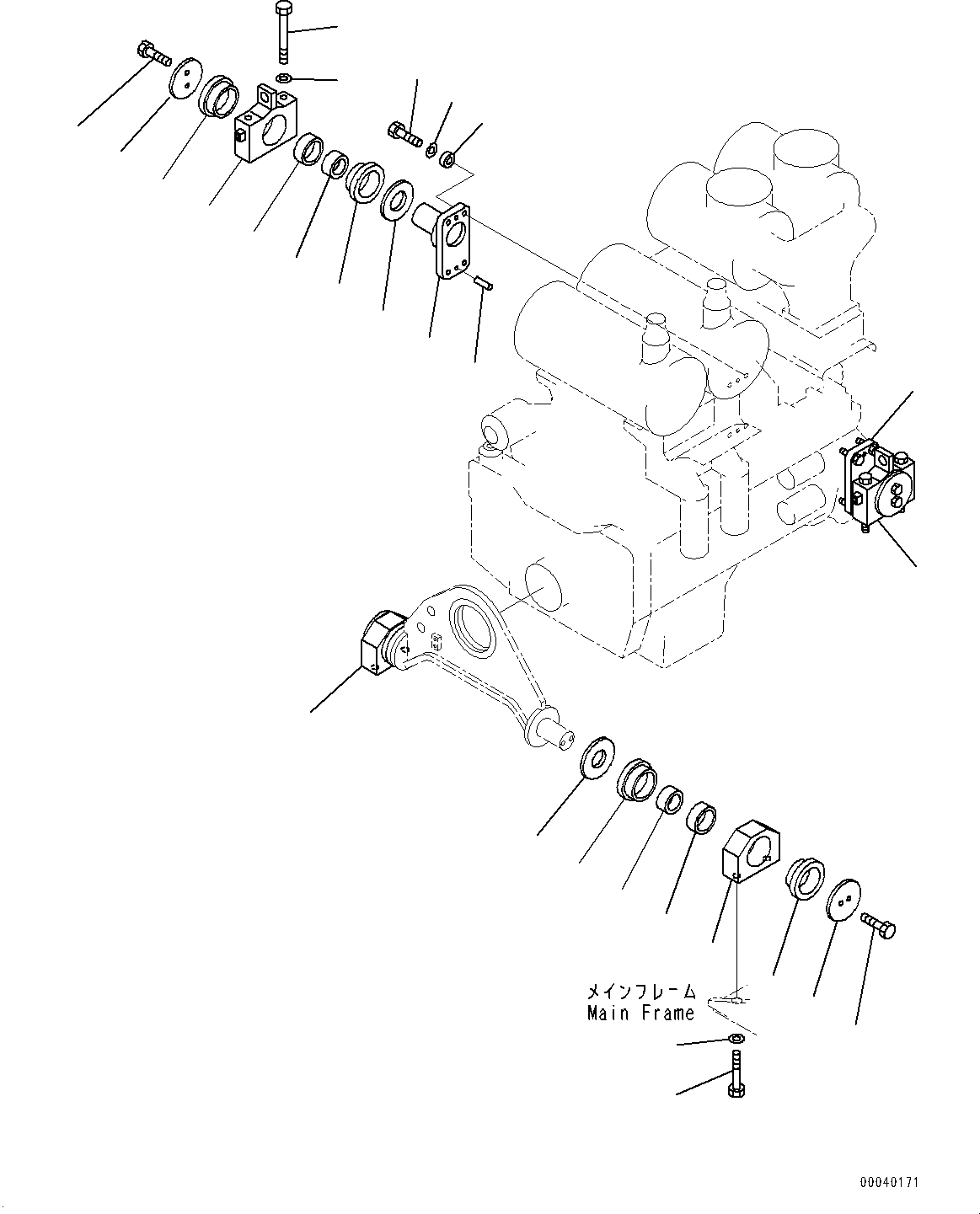 メインフレーム
Main Frame

00040171