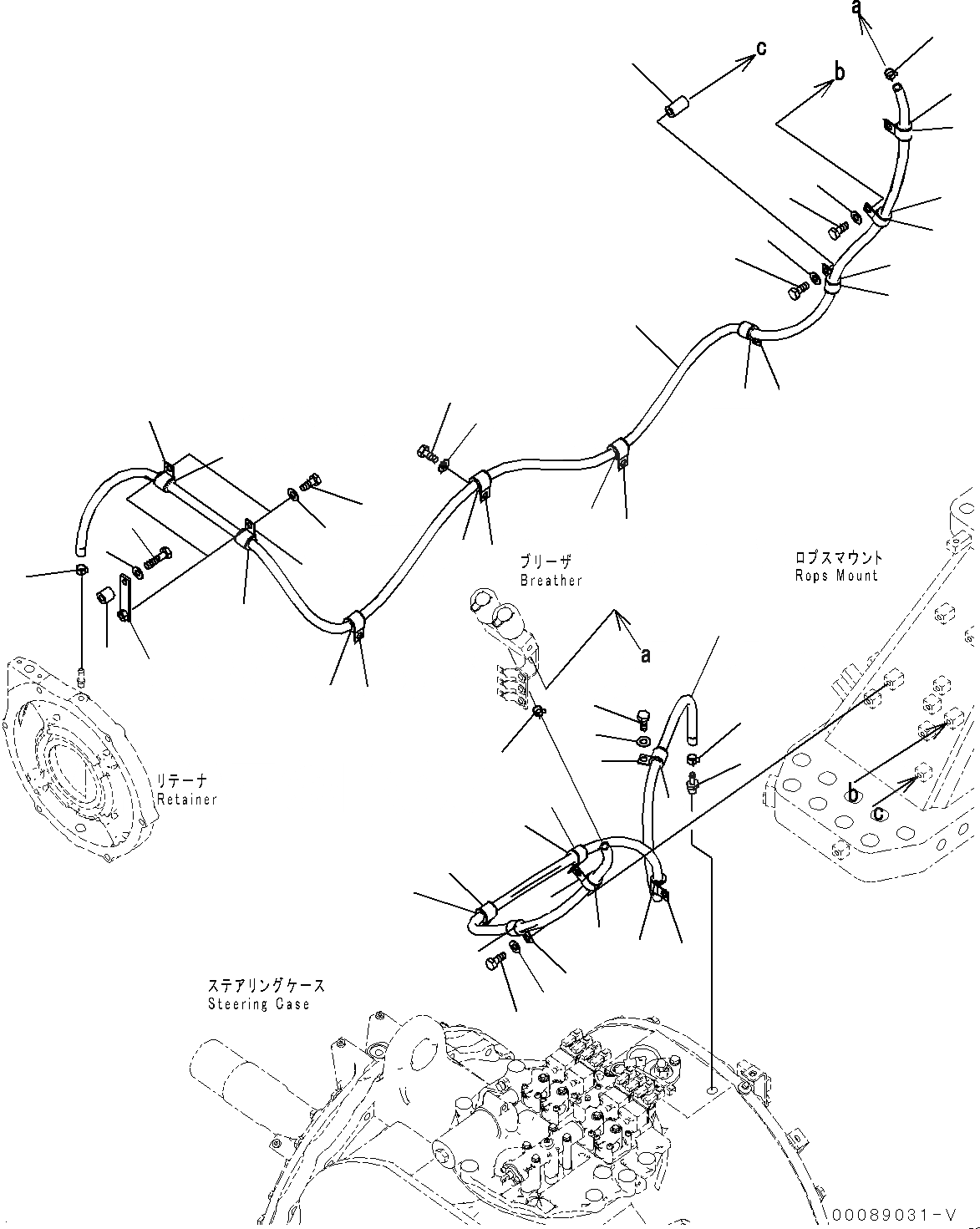 a

c

b

ブリーザ
Breather

ロプスマウント
Rops Mount

a

リテーナ
Retainer

b

c

ステアリングケース
Steering Case

00089031-V