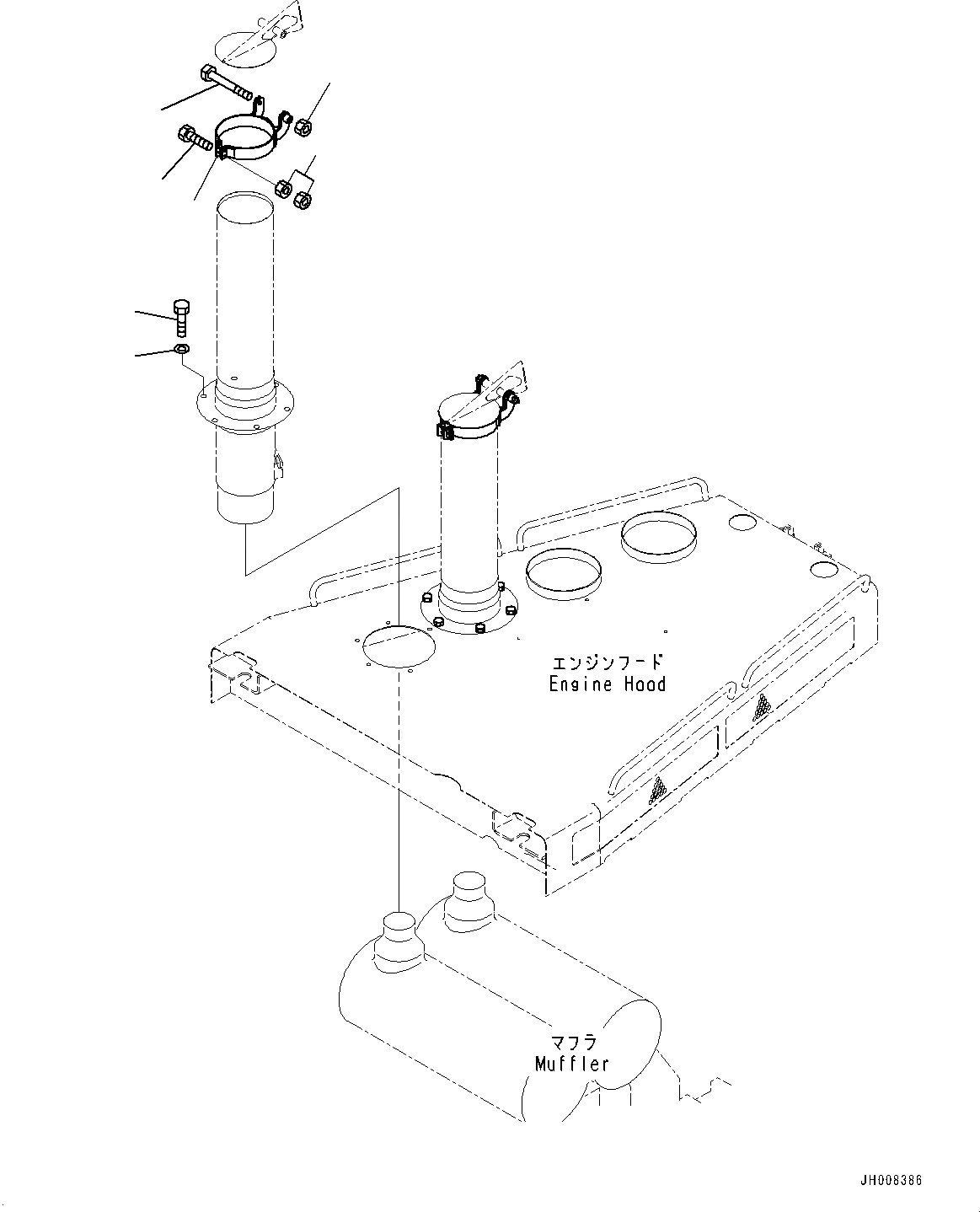 エンジンフード
Engine Hood

マフラ
Muffler

JH008386