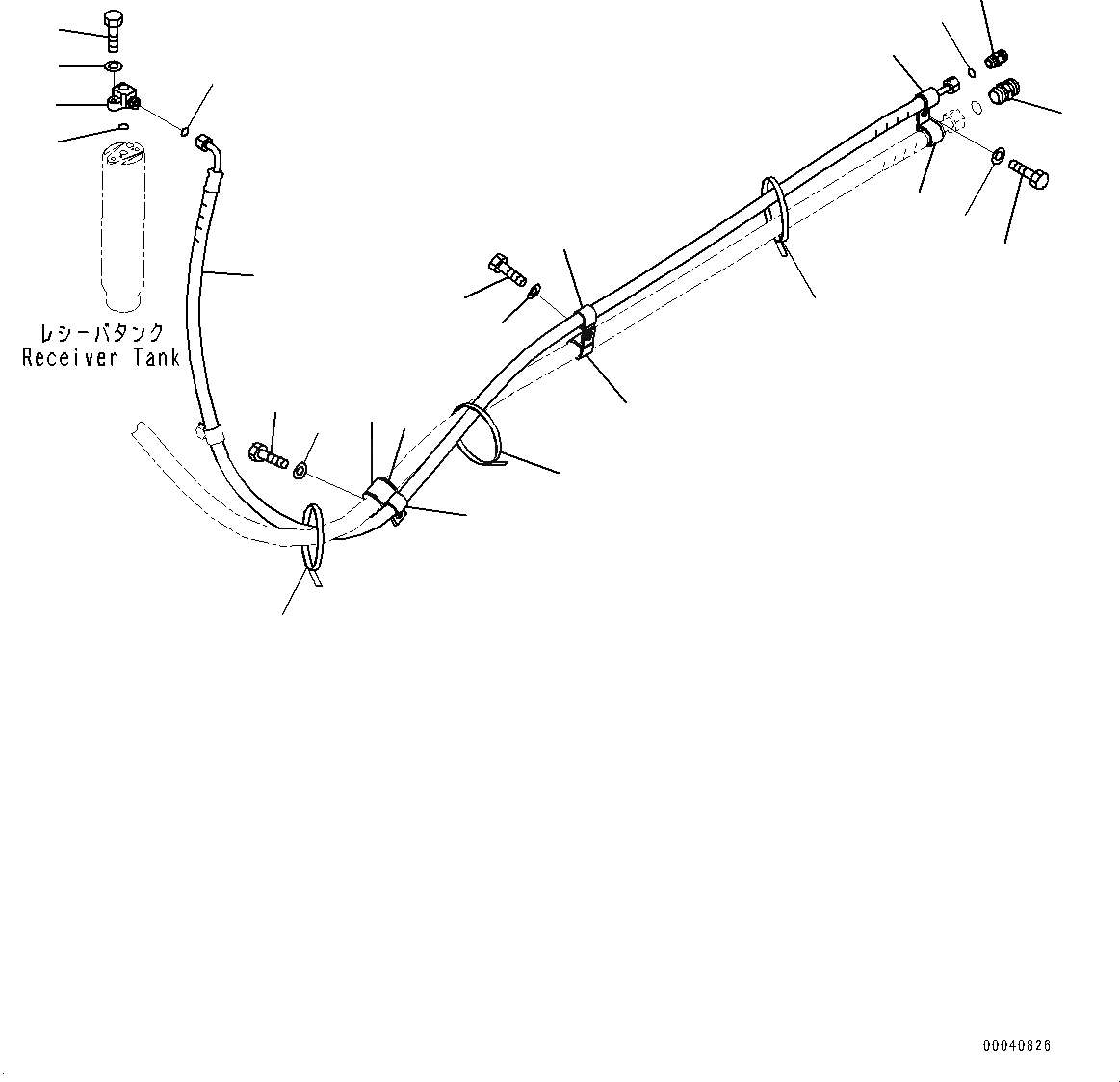 レシーバタンク
Receiver Tank

00040826