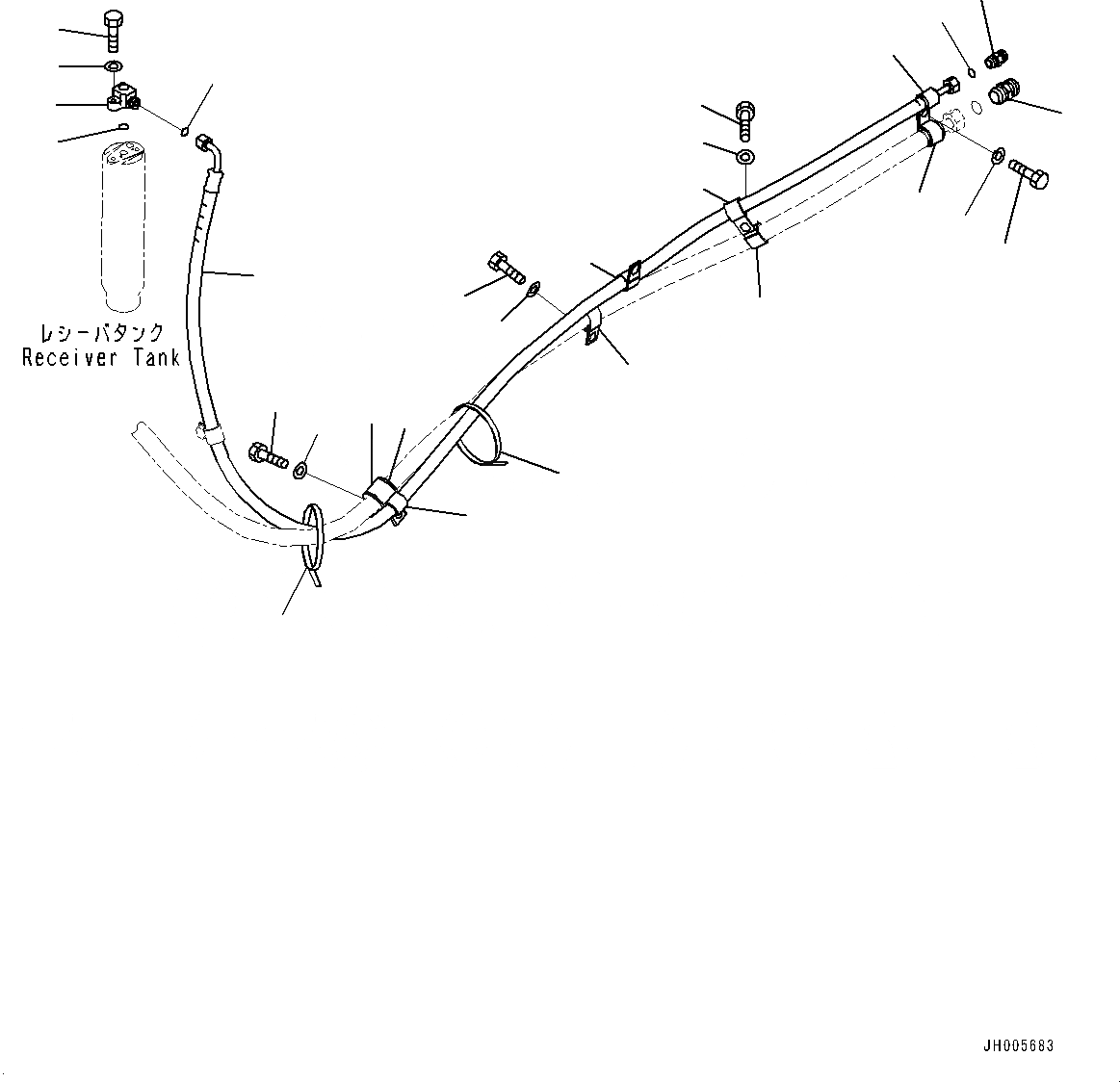 レシーバタンク
Receiver Tank

JH005683