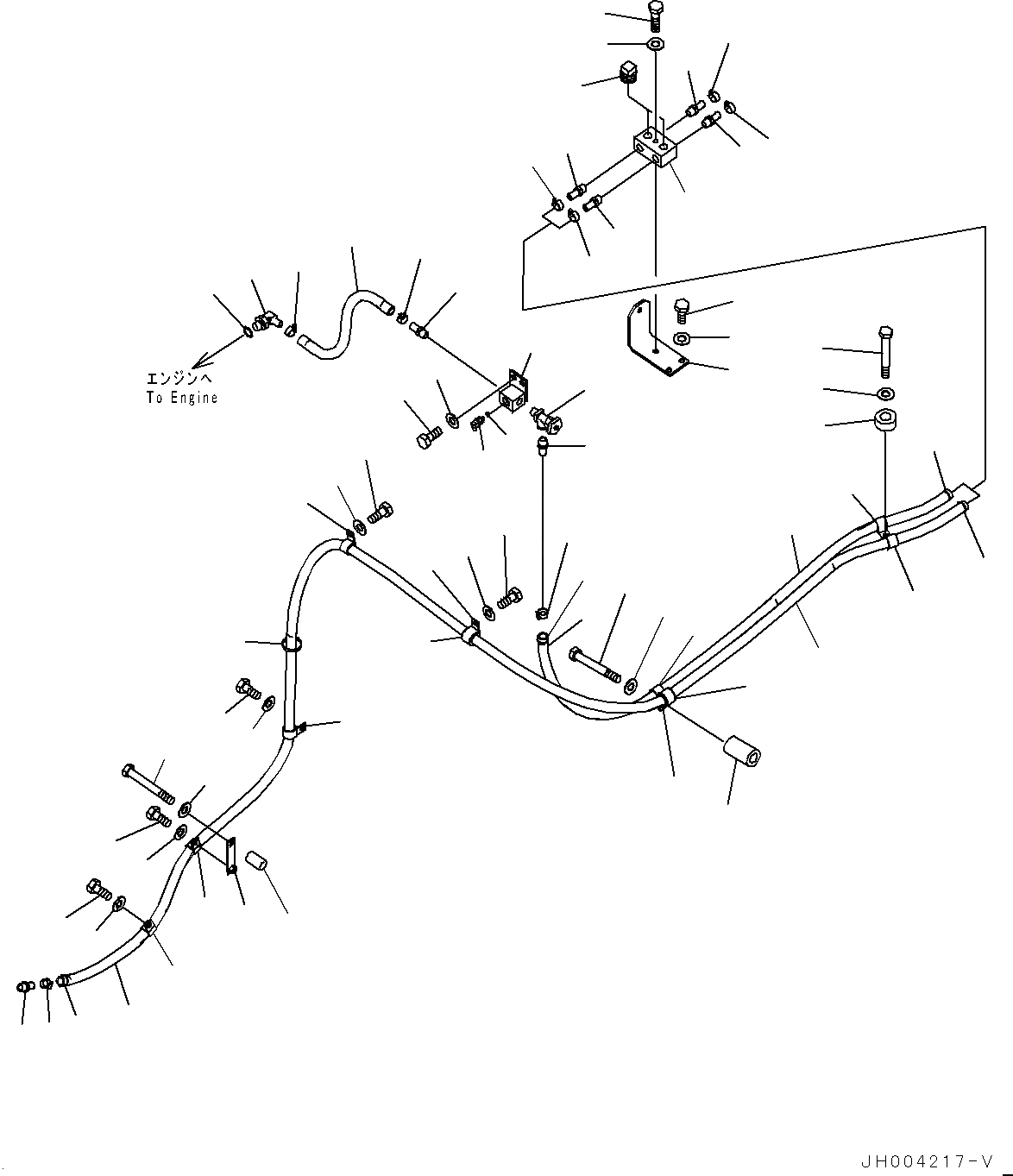 エンジンへ
To Engine

JH004217-V