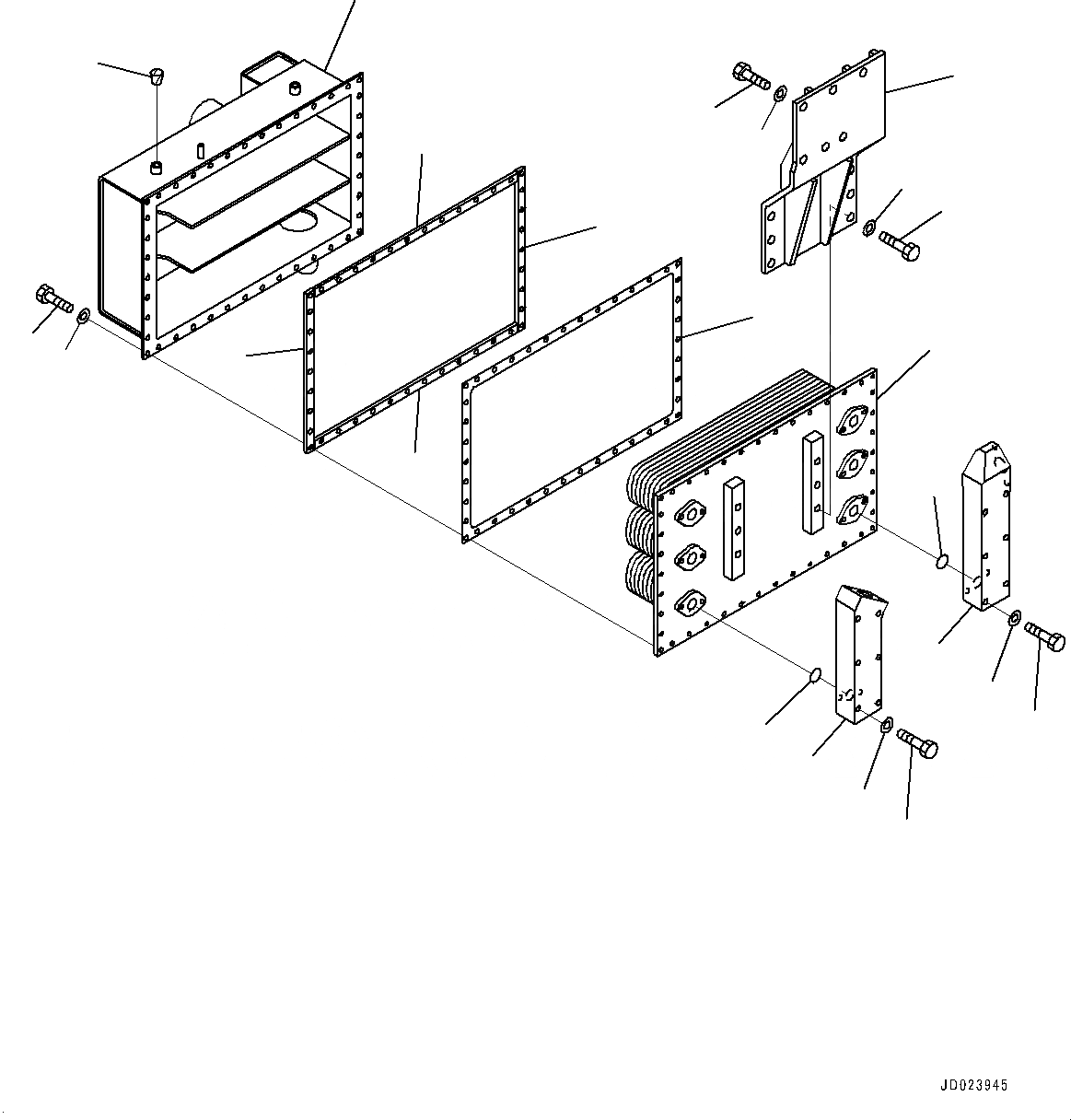 JD023945