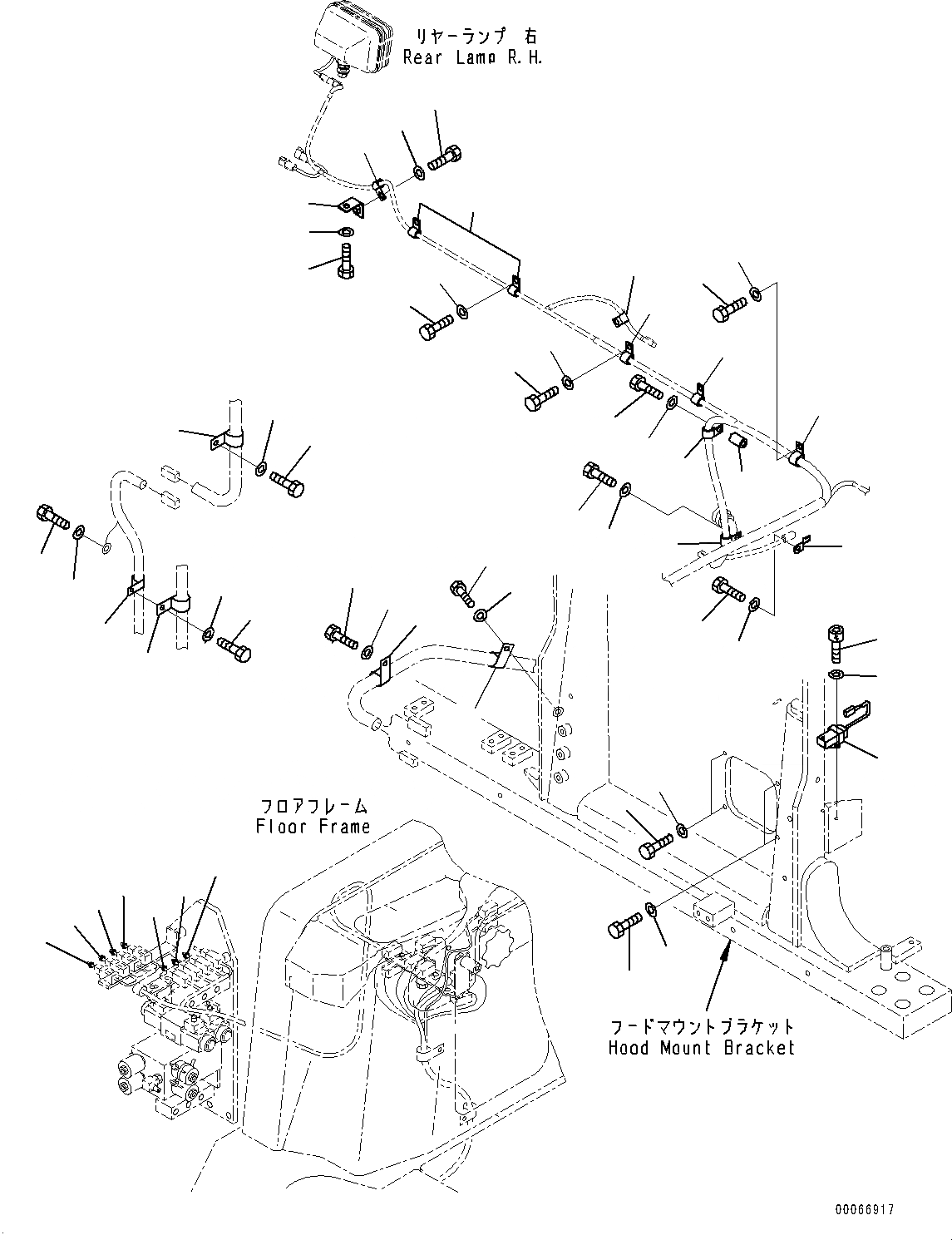 リヤーランプ 右
Rear Lamp R.H.

フロアフレーム
Floor Frame

フードマウントブラケット
Hood Mount Bracket

00066917