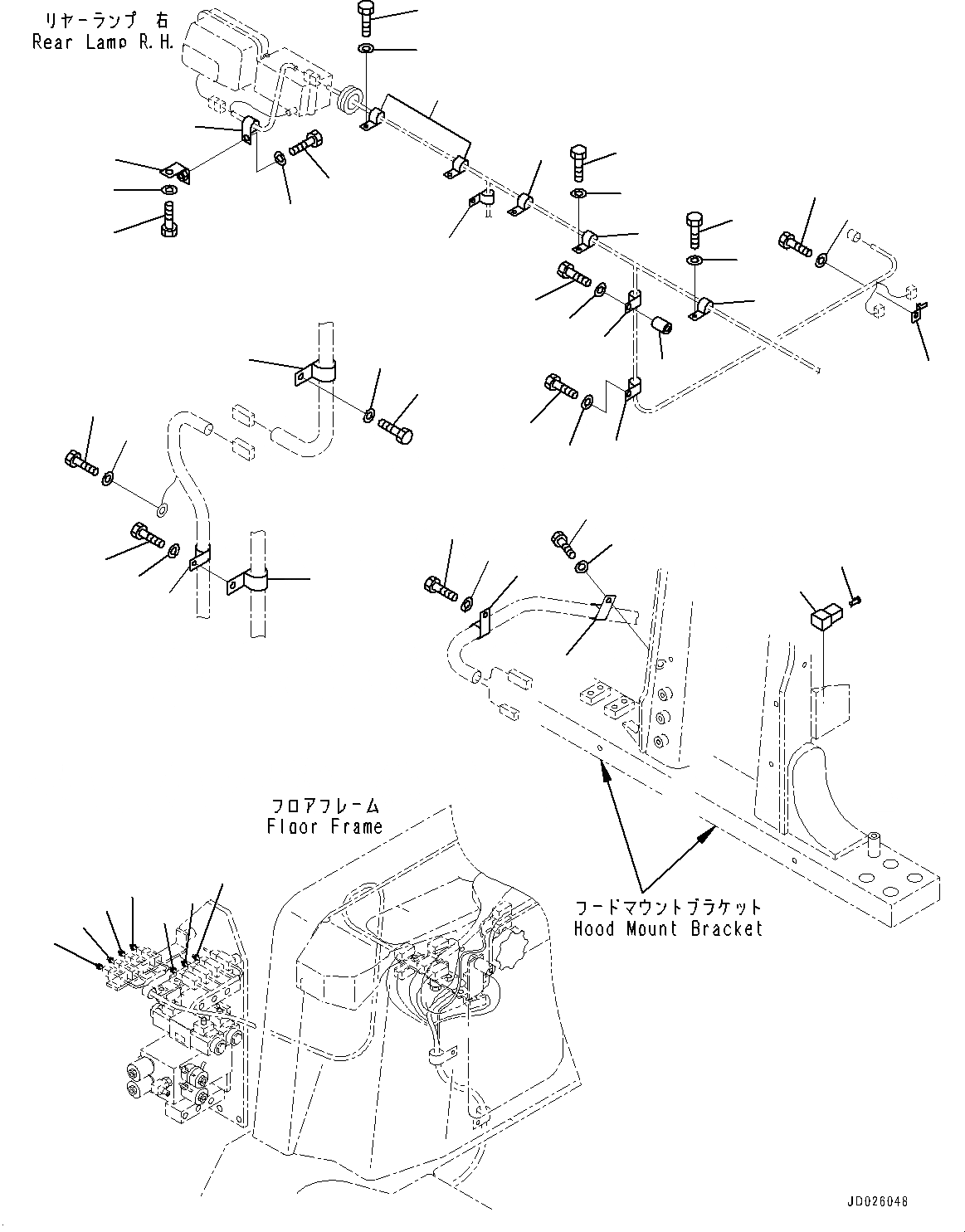 リヤーランプ 右
Rear Lamp R.H.

フロアフレーム
Floor Frame

フードマウントブラケット
Hood Mount Bracket

JD026048