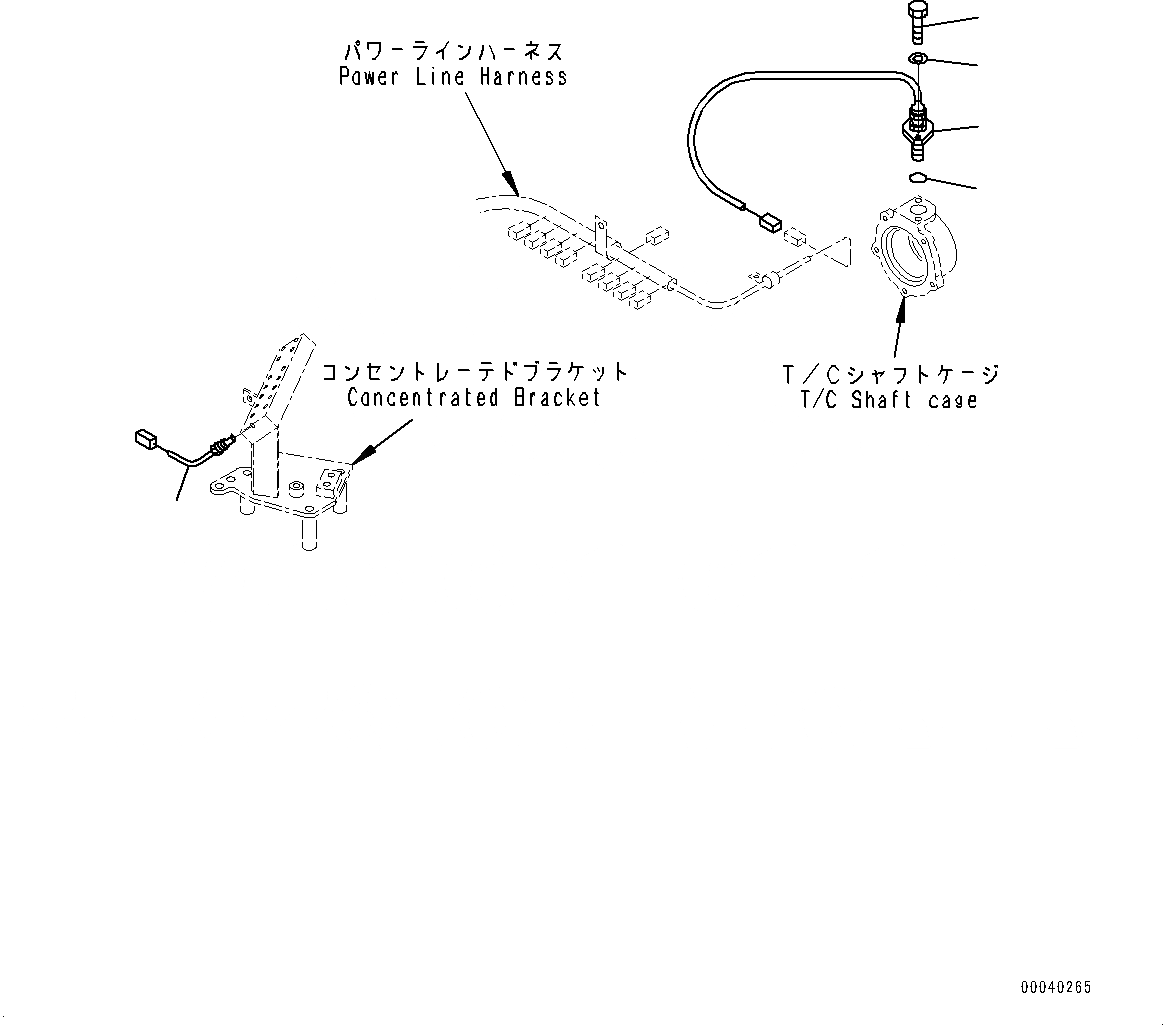 パワーラインハーネス
Power Line Harness

コンセントレーテドブラケット
Concentrated Bracket

T／Cシャフトケージ
T/C Shaft cage

00040265