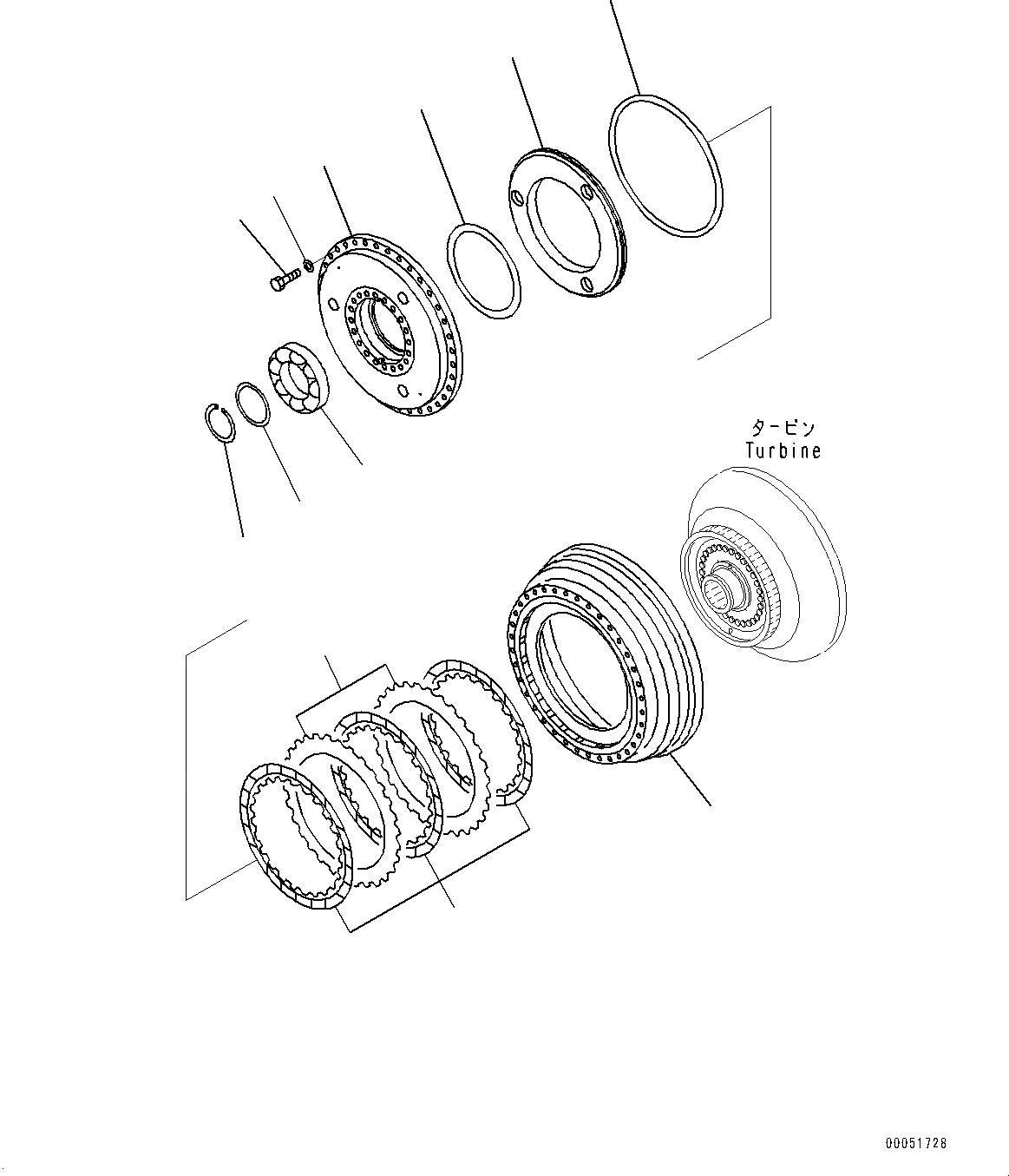 タービン
Turbine

00051728